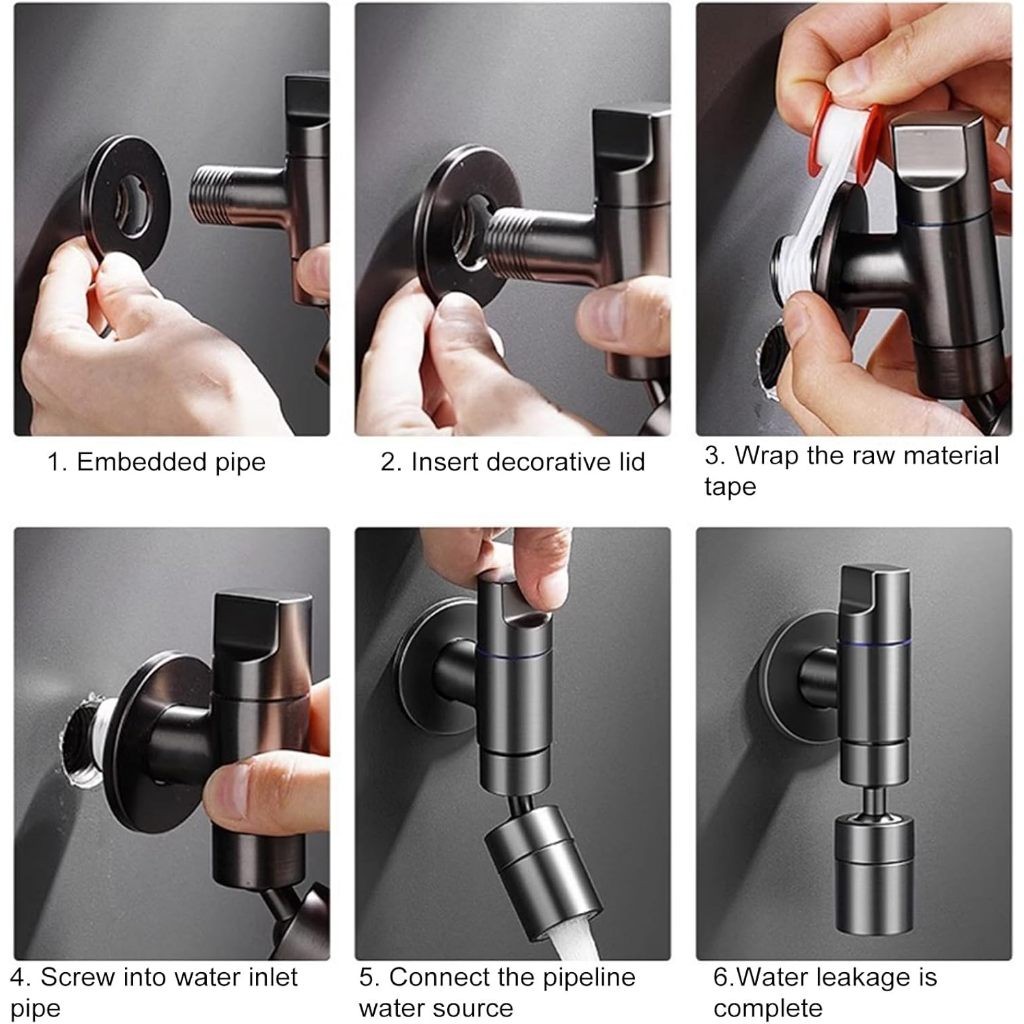 1. Embedded pipe

2. Insert decorative lid

3. Wrap the raw material tape

4. Screw into water inlet pipe

5. Connect the pipeline water source

6.Water leakage is complete