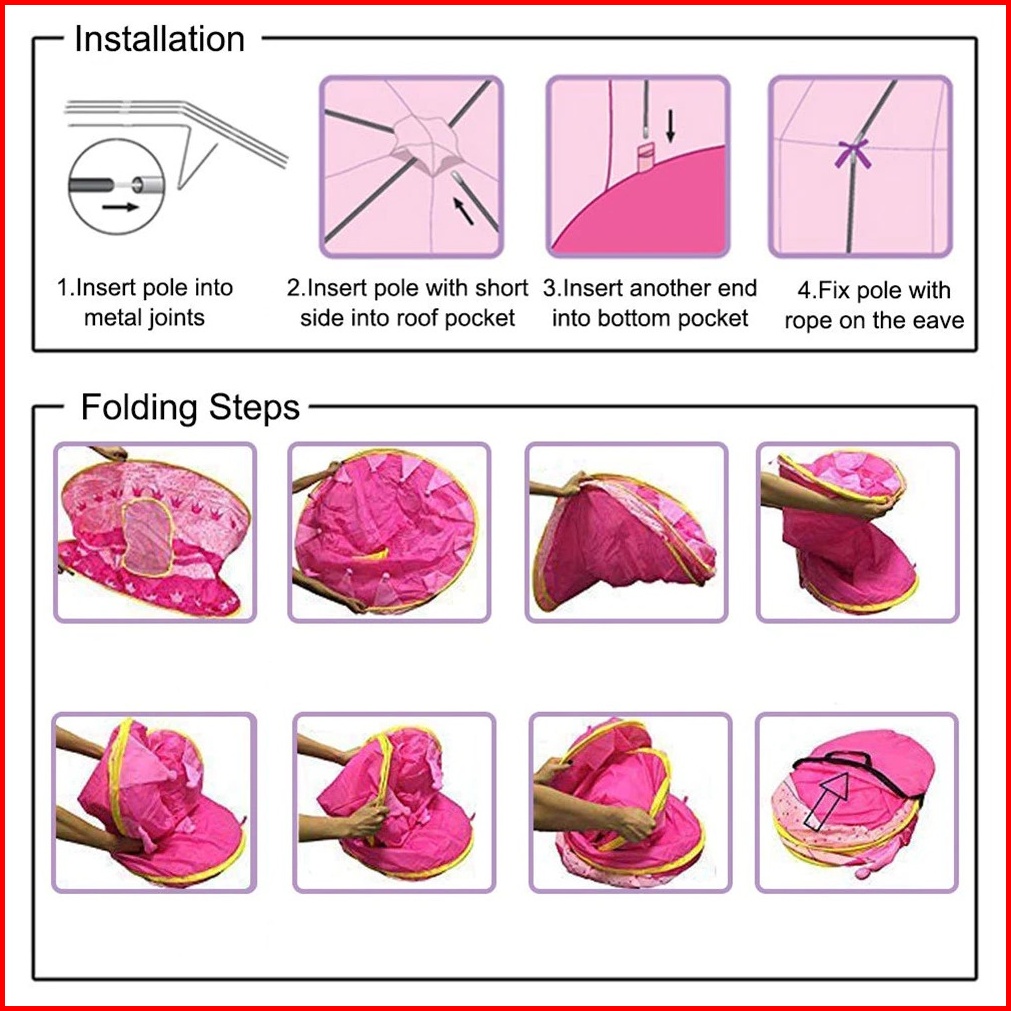 Installation

1.Insert pole into metal joints

2.Insert pole with short side into roof pocket

3.Insert another end into bottom pocket

4.Fix pole with rope on the eave

Folding Steps