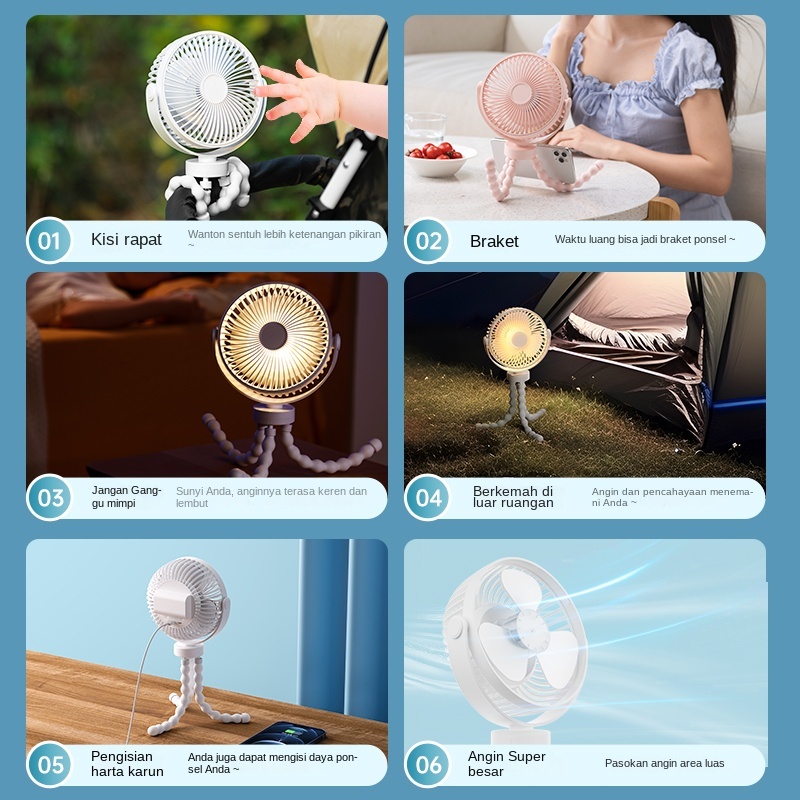 01 Kisi rapat
Wanton sentuh lebih ketenangan pikiran ~

02 Braket
Waktu luang bisa jadi braket ponsel ~

03 Jangan Ganggu mimpi
Sunyi Anda, anginnya terasa keren dan lembut

04 Berkemah di luar ruangan
Angin dan pencahayaan menemani Anda ~

05 Pengisian harta karun
Anda juga dapat mengisi daya ponsel Anda ~

06 Angin Super besar
Pasokan angin area luas