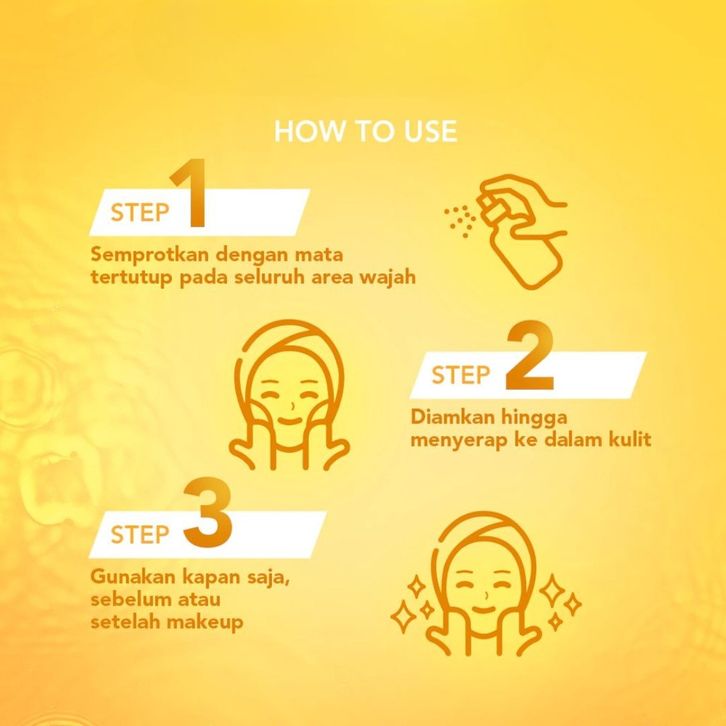 HOW TO USE

STEP 1

Semprotkan dengan mata tertutup pada seluruh area wajah

STEP 2

Diamkan hingga menyerap ke dalam kulit

STEP 3

Gunakan kapan saja, sebelum atau setelah makeup