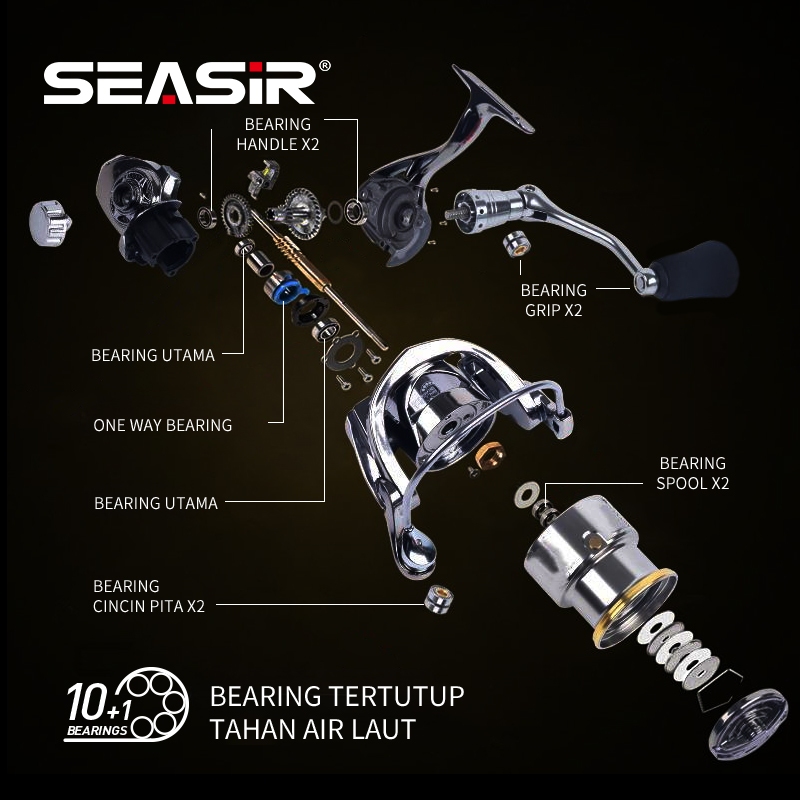 SEASIR®

BEARING HANDLE X2

BEARING GRIP X2

BEARING UTAMA

ONE WAY BEARING

BEARING UTAMA

BEARING SPOOL X2

BEARING CINCIN PITA X2

10+1 BEARINGS

BEARING TERTUTUP TAHAN AIR LAUT