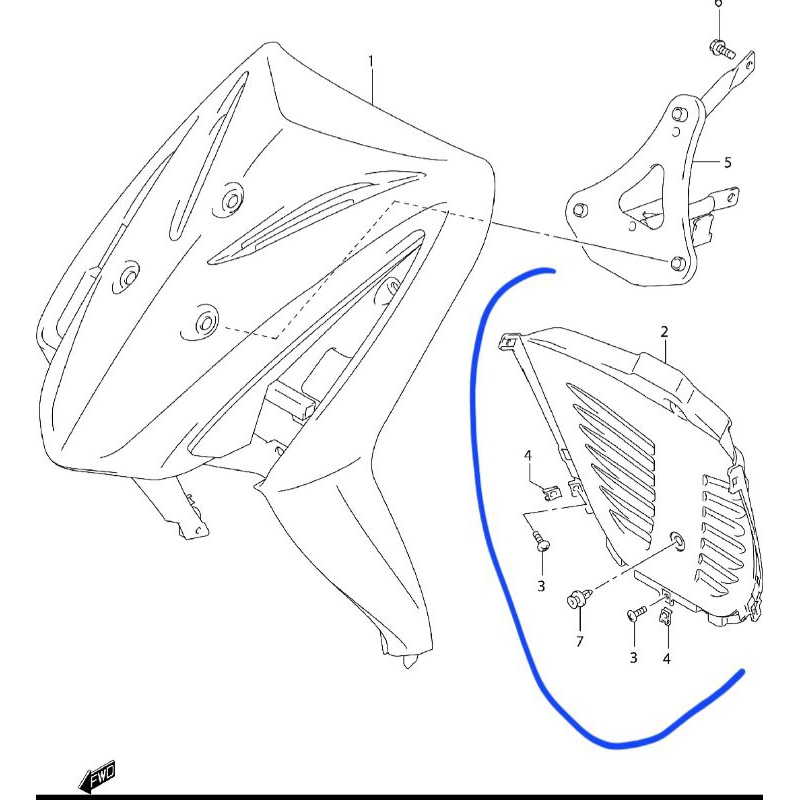 6
1
5
2
4
3
7
3
4
FWD