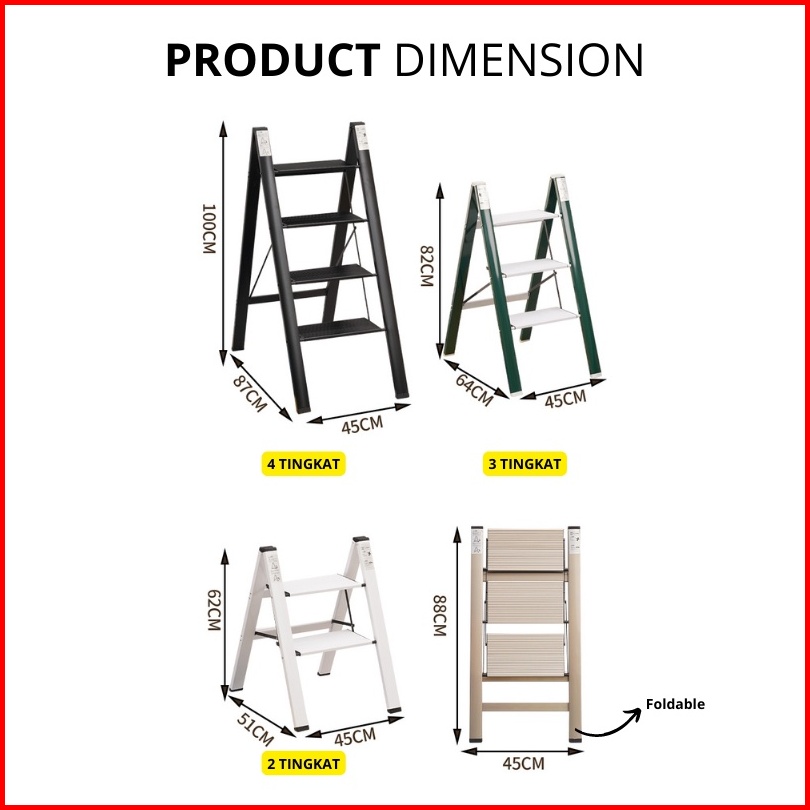 PRODUCT DIMENSION

100CM
87CM
45CM
4 TINGKAT

82CM
64CM
45CM
3 TINGKAT

62CM
51CM
45CM
2 TINGKAT

88CM
45CM
Foldable