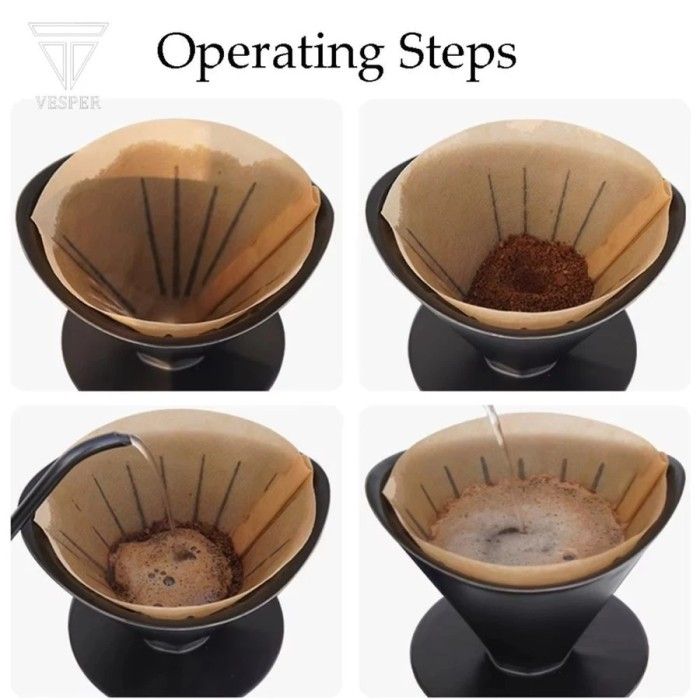 VESPER

Operating Steps