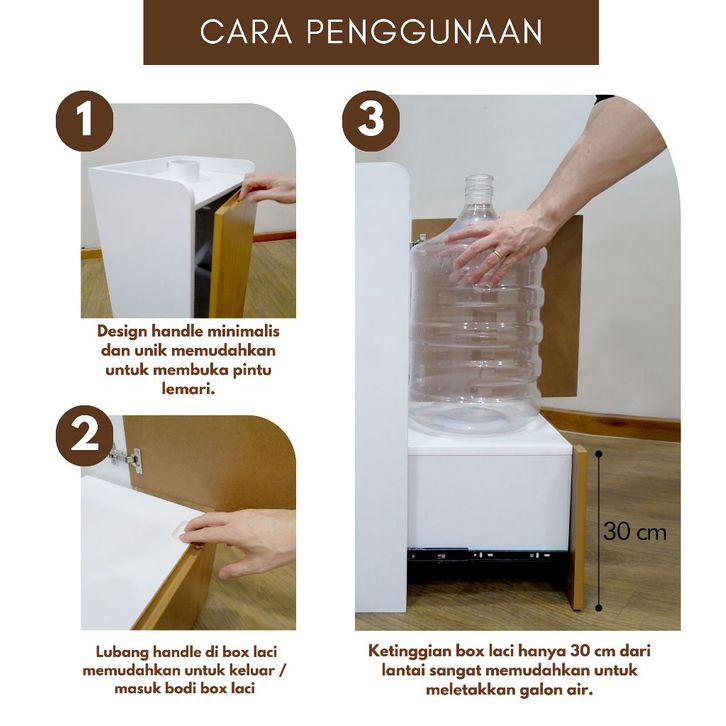 CARA PENGGUNAAN

1

Design handle minimalis dan unik memudahkan untuk membuka pintu lemari.

2

Lubang handle di box laci memudahkan untuk keluar / masuk bodi box laci

3

30 cm

Ketinggian box laci hanya 30 cm dari lantai sangat memudahkan untuk meletakkan galon air.