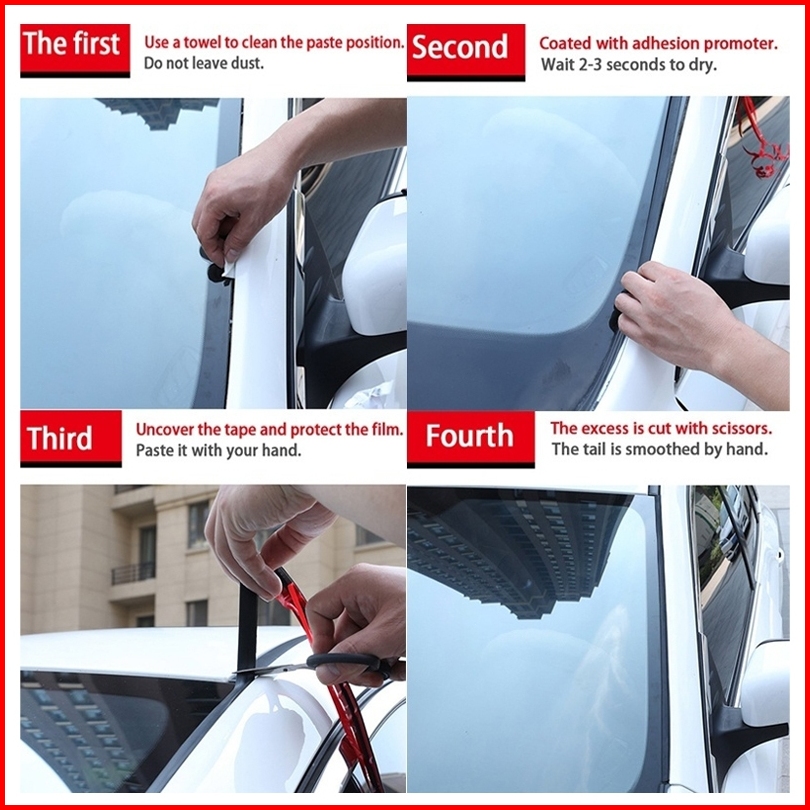 The first

Use a towel to clean the paste position.
Do not leave dust.

Second

Coated with adhesion promoter.
Wait 2-3 seconds to dry.

Third

Uncover the tape and protect the film.
Paste it with your hand.

Fourth

The excess is cut with scissors.
The tail is smoothed by hand.