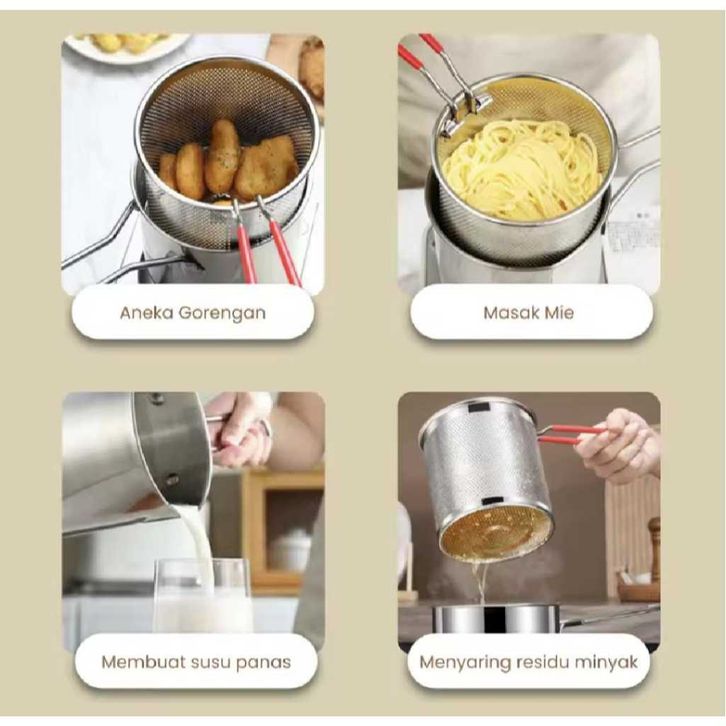 Aneka Gorengan

Masak Mie

Membuat susu panas

Menyaring residu minyak