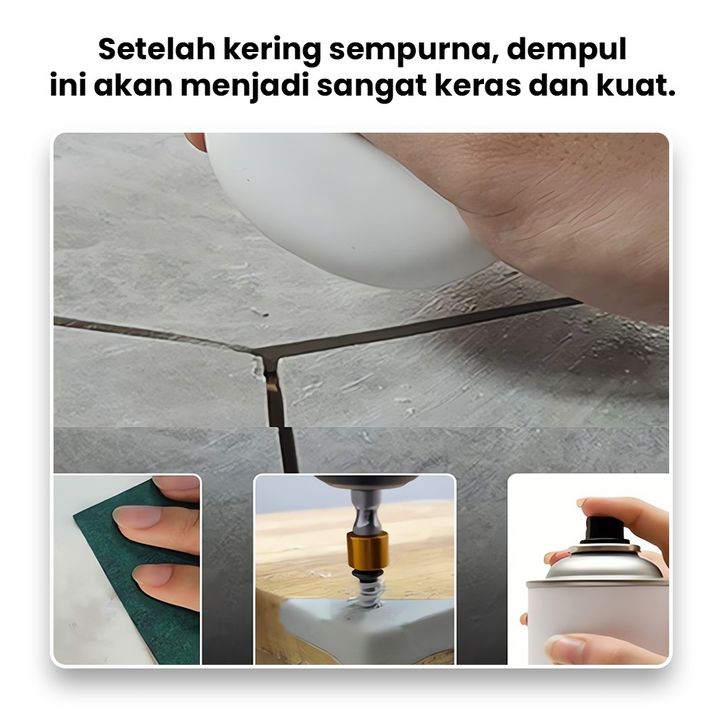 Setelah kering sempurna, dempul ini akan menjadi sangat keras dan kuat.