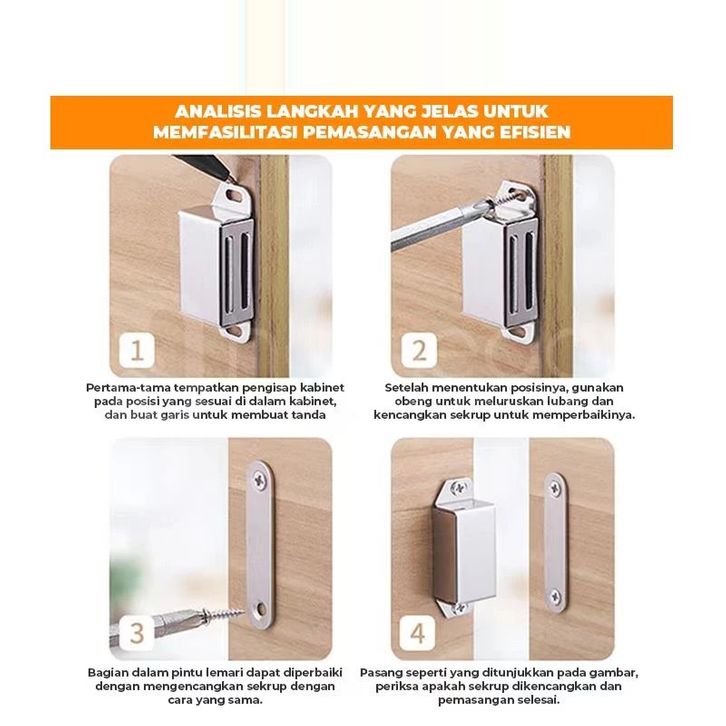 ANALISIS LANGKAH YANG JELAS UNTUK MEMFASILITASI PEMASANGAN YANG EFISIEN

1

Pertama-tama tempatkan pengisap kabinet pada posisi yang sesuai di dalam kabinet, dan buat garis untuk membuat tanda

2

Setelah menentukan posisinya, gunakan obeng untuk meluruskan lubang dan kencangkan sekrup untuk memperbaikinya.

3

Bagian dalam pintu lemari dapat diperbaiki dengan mengencangkan sekrup dengan cara yang sama.

4

Pasang seperti yang ditunjukkan pada gambar, periksa apakah sekrup dikencangkan dan pemasangan selesai.