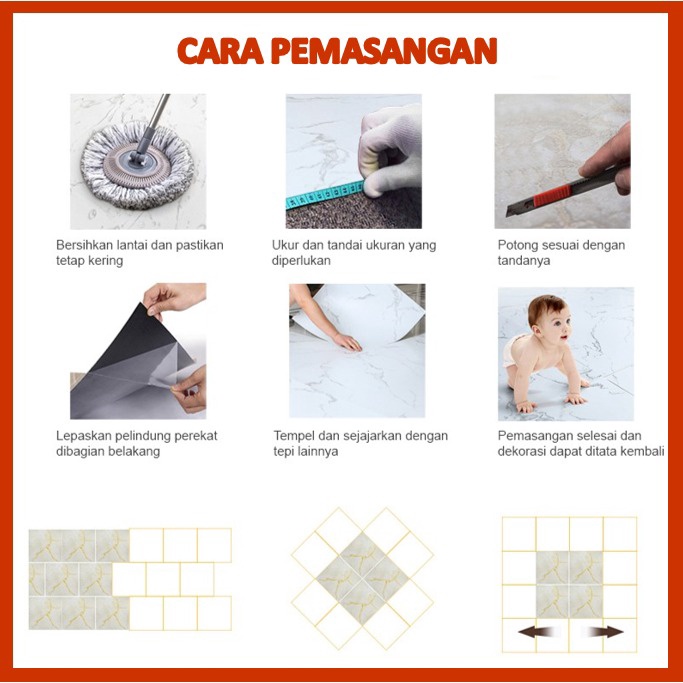 CARA PEMASANGAN

Bersihkan lantai dan pastikan tetap kering

Ukur dan tandai ukuran yang diperlukan

Potong sesuai dengan tandanya

Lepaskan pelindung perekat dibagian belakang

Tempel dan sejajarkan dengan tepi lainnya

Pemasangan selesai dan dekorasi dapat ditata kembali