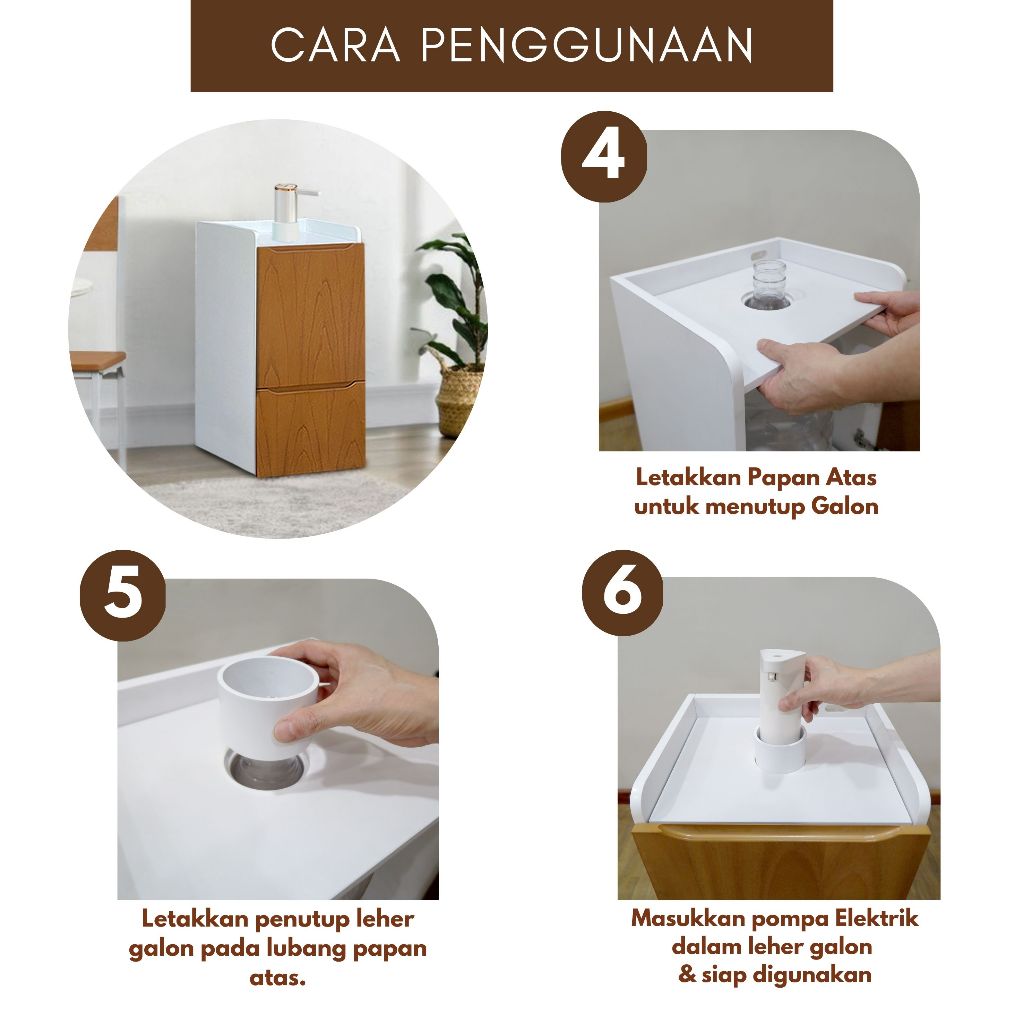 CARA PENGGUNAAN

4

Letakkan Papan Atas untuk menutup Galon

5

Letakkan penutup leher galon pada lubang papan atas.

6

Masukkan pompa Elektrik dalam leher galon & siap digunakan