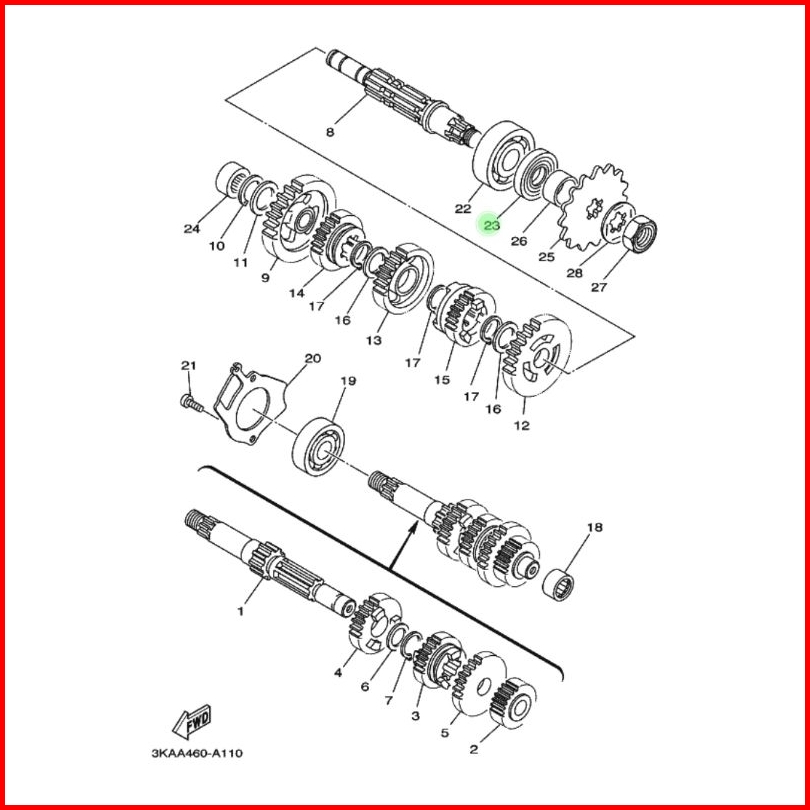 8
22
23
26
25
28
27
24
10
11
9
14
17
16
13
17
15
17
16
12
21
20
19
18
1
4
6
7
3
5
2
FWD
3KAA460-A110