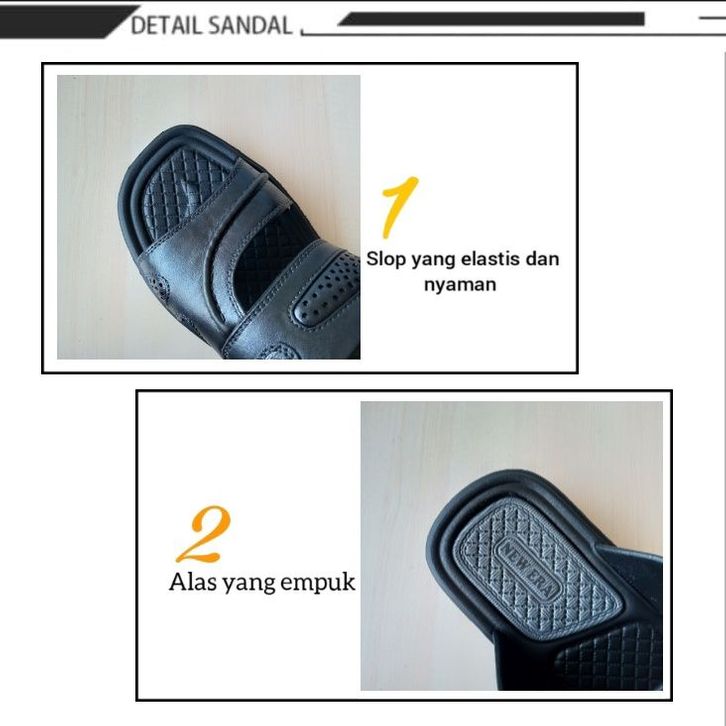 DETAIL SANDAL

1
Slop yang elastis dan nyaman

2
Alas yang empuk

NEW ERA