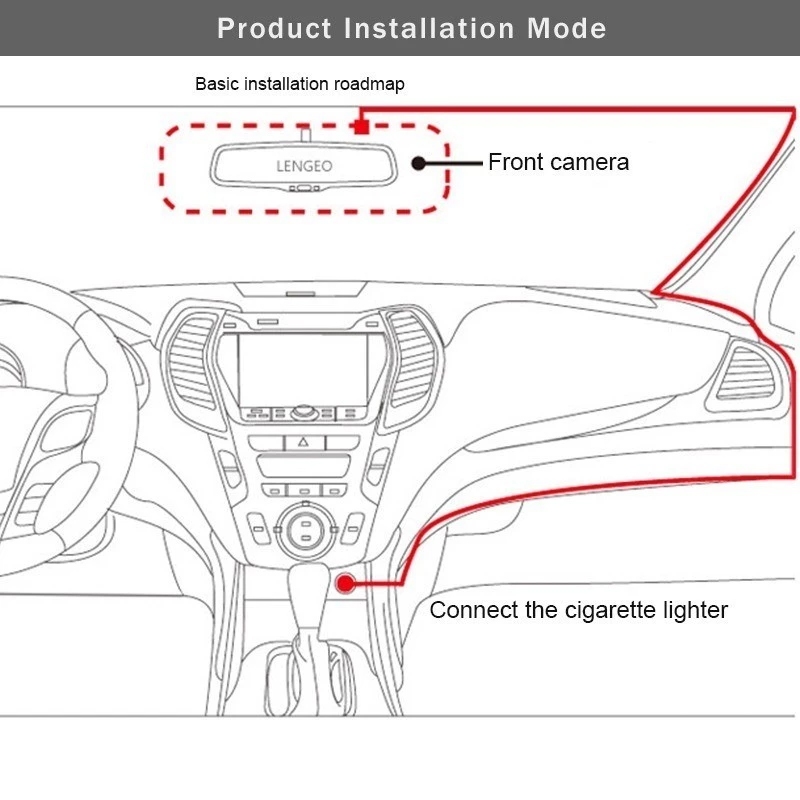 Product Installation Mode

Basic installation roadmap

LENGEO

Front camera

Connect the cigarette lighter