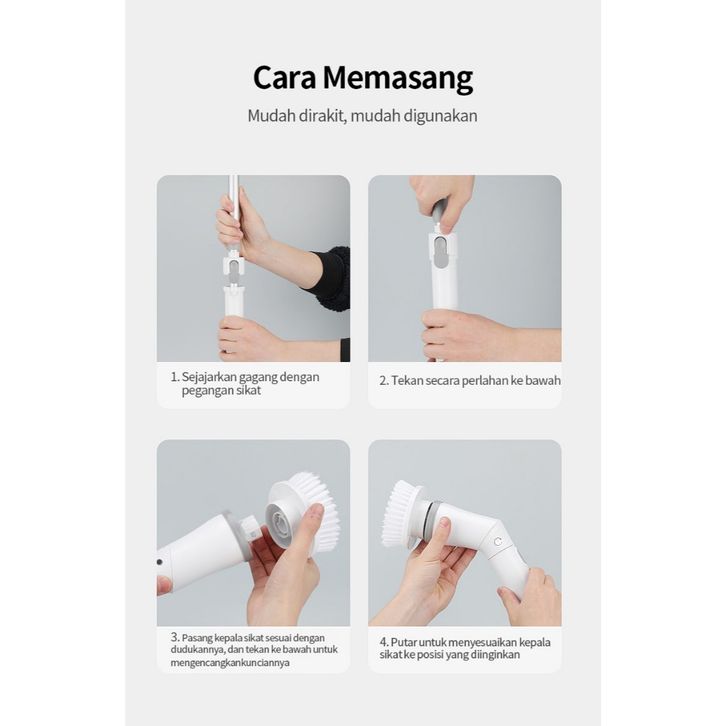 Cara Memasang

Mudah dirakit, mudah digunakan

1. Sejajarkan gagang dengan pegangan sikat

2. Tekan secara perlahan ke bawah

3. Pasang kepala sikat sesuai dengan dudukannya, dan tekan ke bawah untuk mengencangkankunciannya

4. Putar untuk menyesuaikan kepala sikat ke posisi yang diinginkan