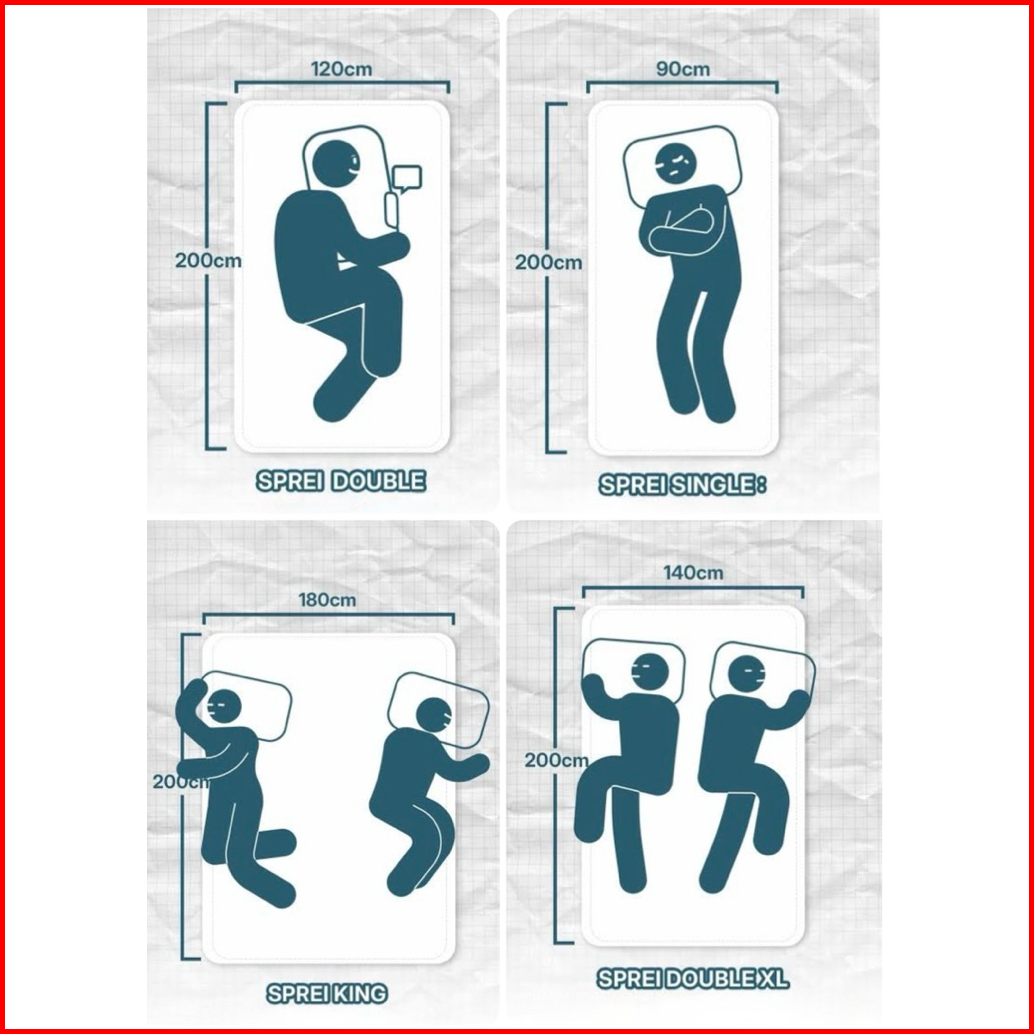 120cm

200cm

SPREI DOUBLE

90cm

200cm

SPREI SINGLE :

180cm

200cm

SPREI KING

140cm

200cm

SPREI DOUBLE XL