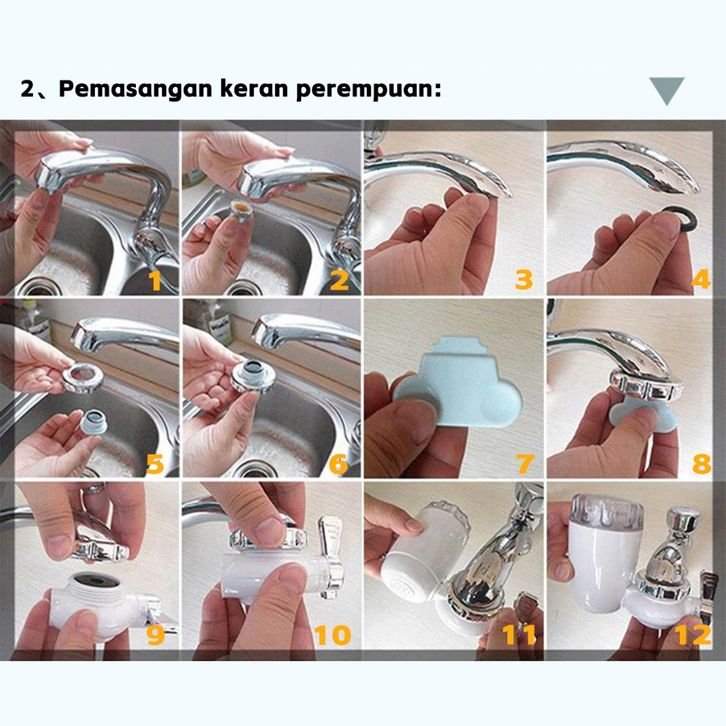 2、Pemasangan keran perempuan:

1 2 3 4
5 6 7 8
9 10 11 12