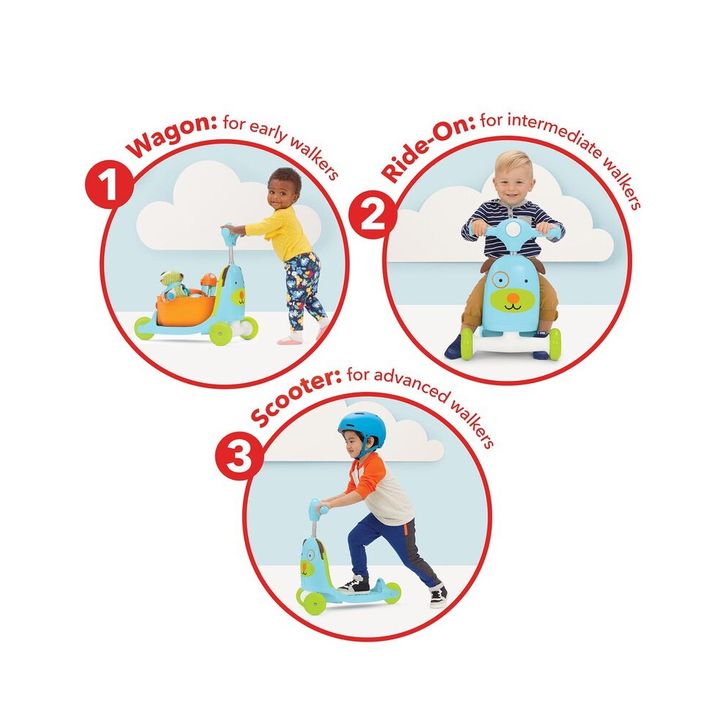 1 Wagon: for early walkers

2 Ride-On: for intermediate walkers

3 Scooter: for advanced walkers