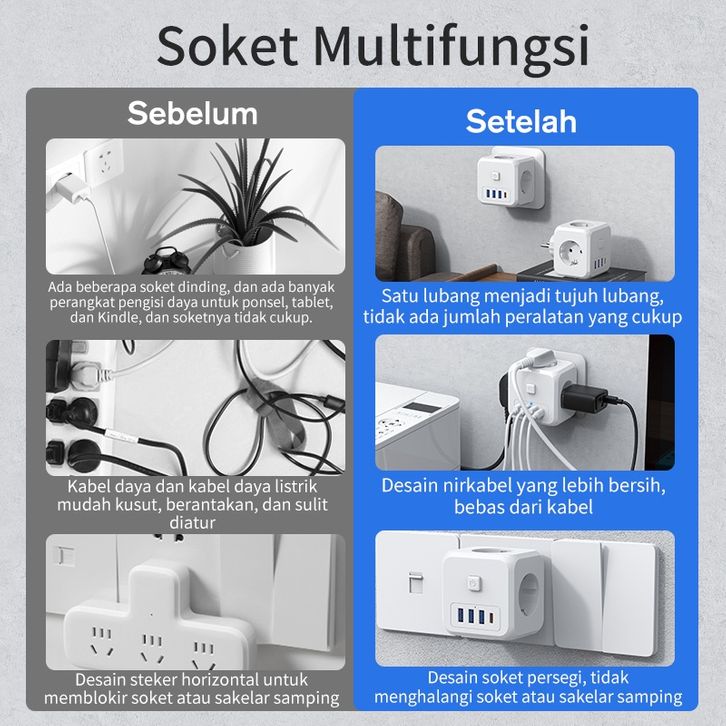 Soket Multifungsi

Sebelum

Ada beberapa soket dinding, dan ada banyak perangkat pengisi daya untuk ponsel, tablet, dan Kindle, dan soketnya tidak cukup.

Kabel daya dan kabel daya listrik mudah kusut, berantakan, dan sulit diatur

Desain steker horizontal untuk memblokir soket atau sakelar samping

Setelah

Satu lubang menjadi tujuh lubang, tidak ada jumlah peralatan yang cukup

Desain nirkabel yang lebih bersih, bebas dari kabel

Desain soket persegi, tidak menghalangi soket atau sakelar samping