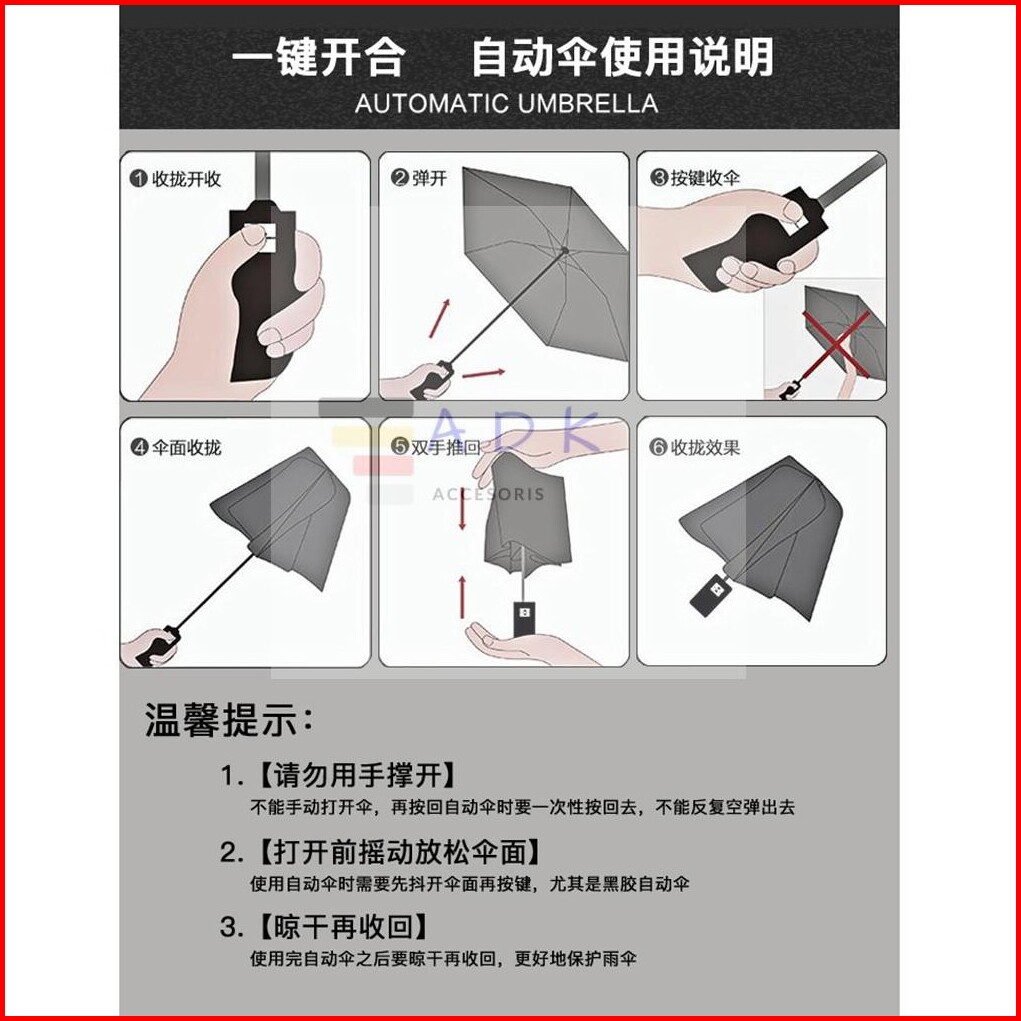 一键开合　自动伞使用说明
AUTOMATIC UMBRELLA

❶收拢开收

❷弹开

❸按键收伞

❹伞面收拢

❺双手推回

❻收拢效果

ADK
ACCESORIS

温馨提示：

1.【请勿用手撑开】
不能手动打开伞，再按回自动伞时要一次性按回去，不能反复空弹出去

2.【打开前摇动放松伞面】
使用自动伞时需要先抖开伞面再按键，尤其是黑胶自动伞

3.【晾干再收回】
使用完自动伞之后要晾干再收回，更好地保护雨伞