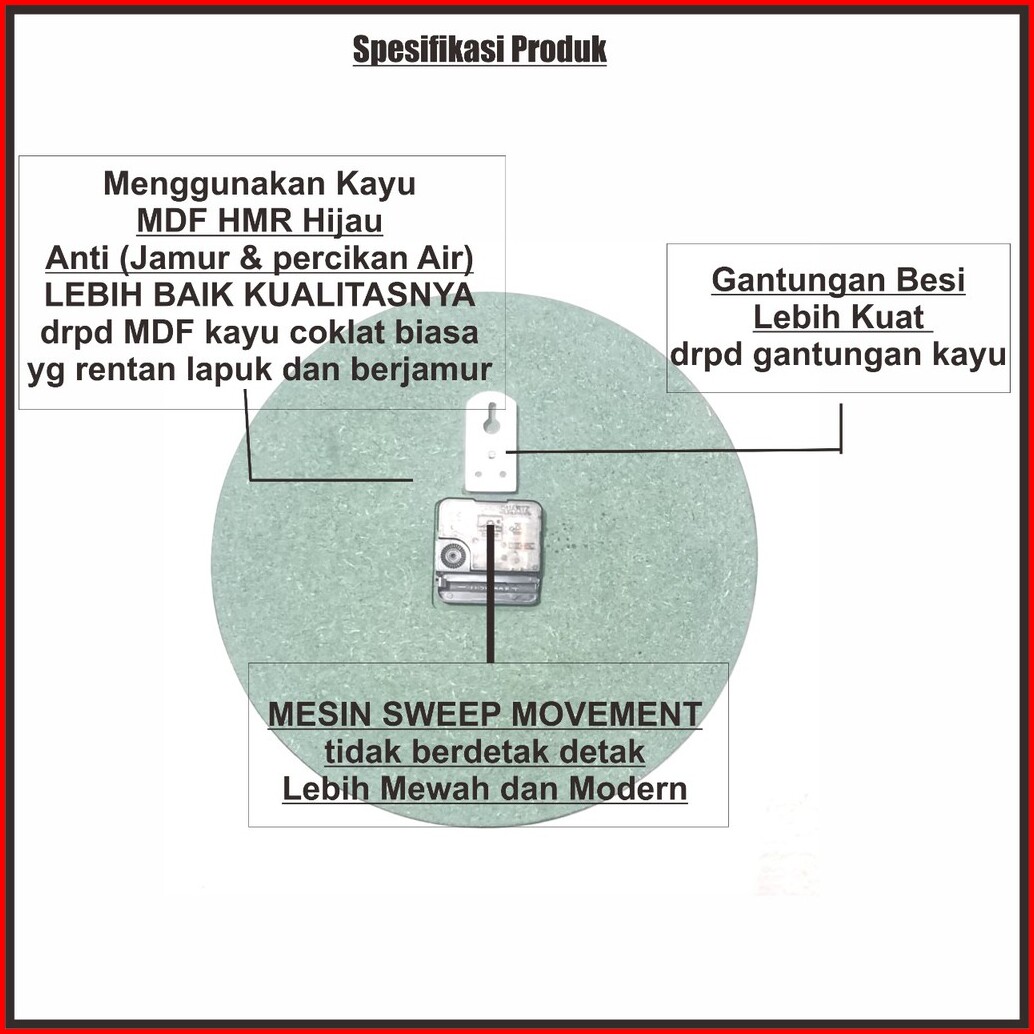 Spesifikasi Produk

Menggunakan Kayu
MDF HMR Hijau
Anti (Jamur & percikan Air)
LEBIH BAIK KUALITASNYA
drpd MDF kayu coklat biasa
yg rentan lapuk dan berjamur

Gantungan Besi
Lebih Kuat
drpd gantungan kayu

QUARTZ

MESIN SWEEP MOVEMENT
tidak berdetak detak
Lebih Mewah dan Modern