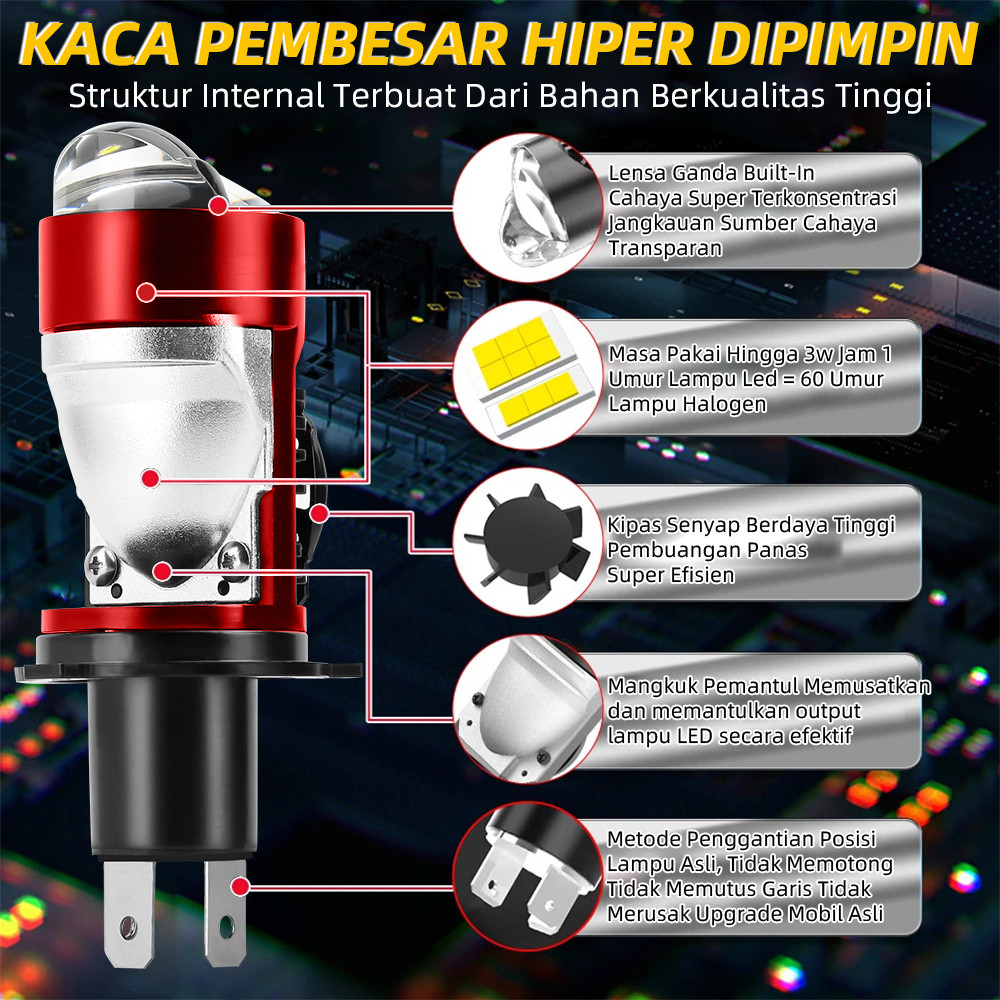 KACA PEMBESAR HIPER DIPIMPIN
Struktur Internal Terbuat Dari Bahan Berkualitas Tinggi

Lensa Ganda Built-In
Cahaya Super Terkonsentrasi
Jangkauan Sumber Cahaya
Transparan

Masa Pakai Hingga 3w Jam 1
Umur Lampu Led = 60 Umur
Lampu Halogen

Kipas Senyap Berdaya Tinggi
Pembuangan Panas
Super Efisien

Mangkuk Pemantul Memusatkan
dan memantulkan output
lampu LED secara efektif

Metode Penggantian Posisi
Lampu Asli, Tidak Memotong
Tidak Memutus Garis Tidak
Merusak Upgrade Mobil Asli