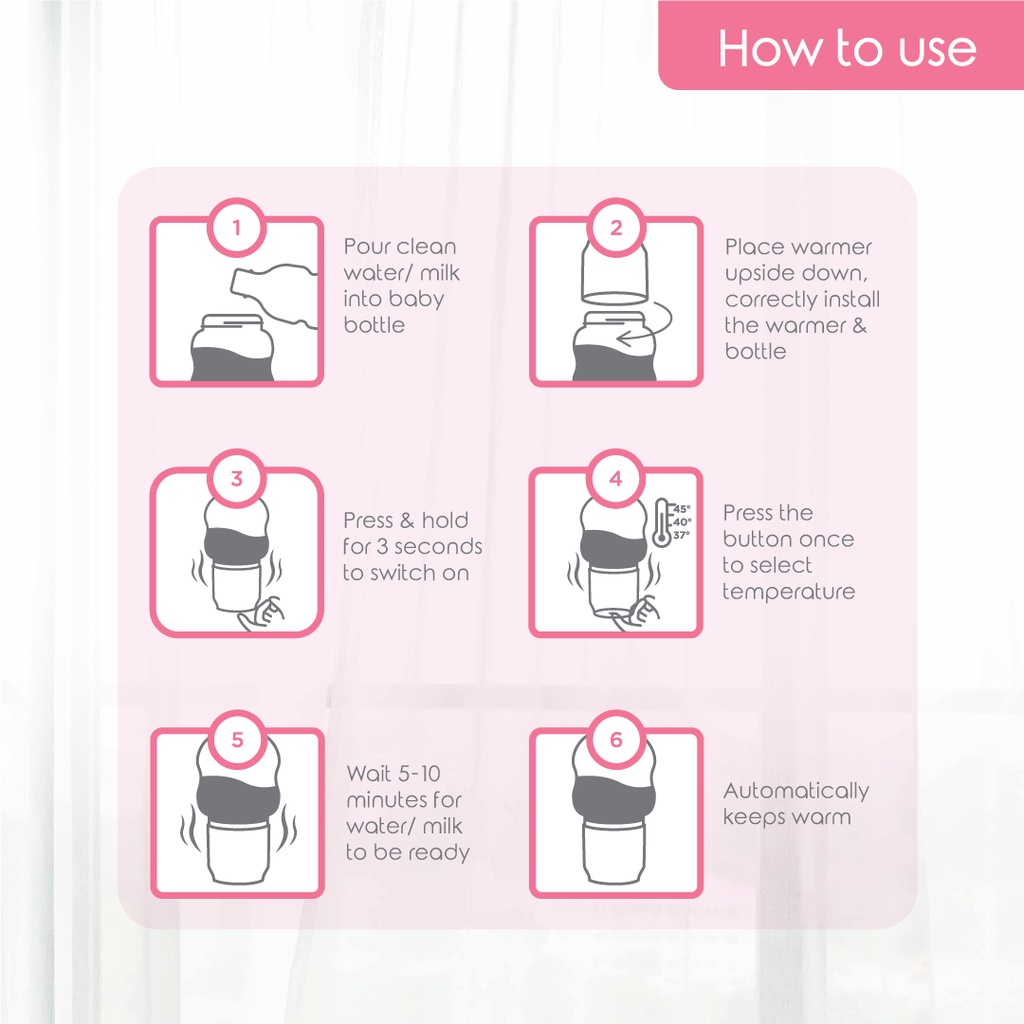 How to use

1

Pour clean water/ milk into baby bottle

2

Place warmer upside down, correctly install the warmer & bottle

3

Press & hold for 3 seconds to switch on

4

45°
40°
37°

Press the button once to select temperature

5

Wait 5-10 minutes for water/ milk to be ready

6

Automatically keeps warm