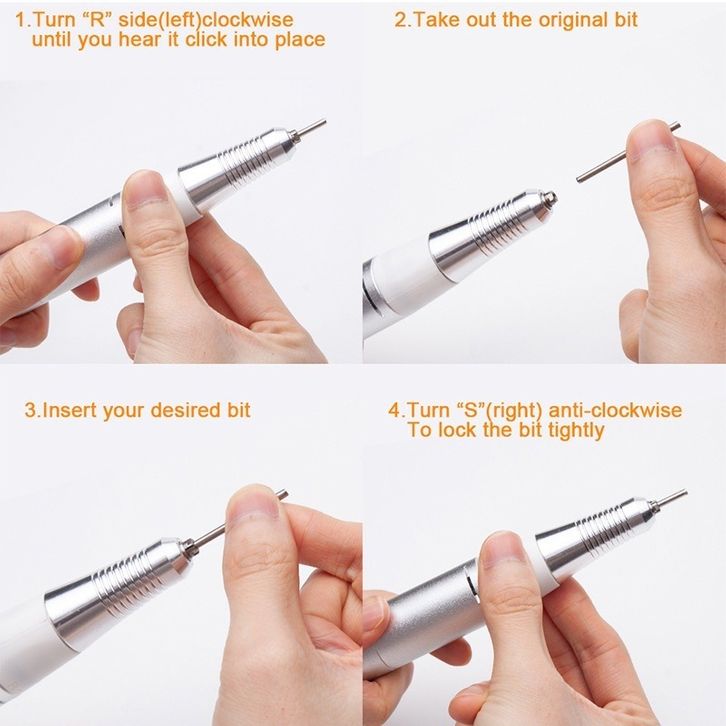 1.Turn “R” side(left)clockwise until you hear it click into place

2.Take out the original bit

3.Insert your desired bit

4.Turn “S”(right) anti-clockwise To lock the bit tightly