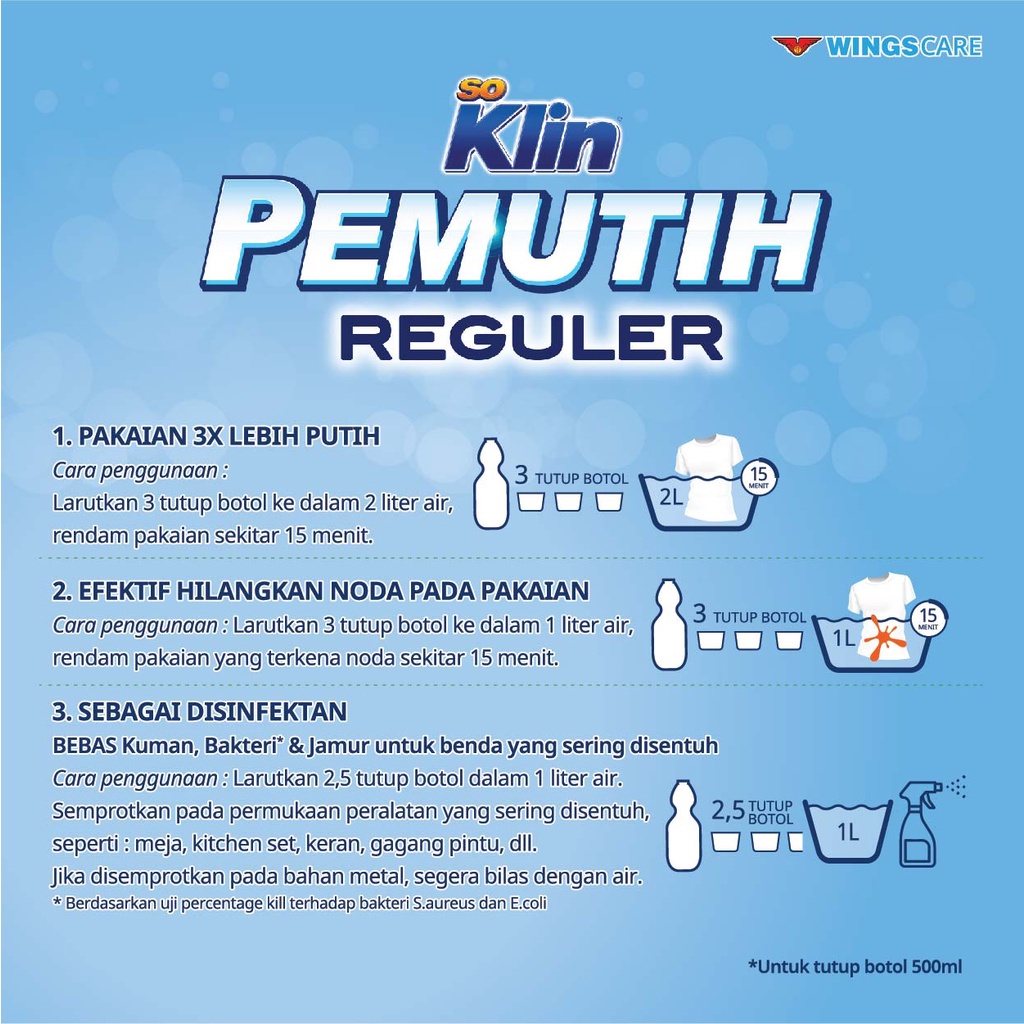 WINGSCARE

SO Klin
PEMUTIH
REGULER

1. PAKAIAN 3X LEBIH PUTIH
Cara penggunaan :
Larutkan 3 tutup botol ke dalam 2 liter air, rendam pakaian sekitar 15 menit.

3 TUTUP BOTOL
2L
15 MENIT

2. EFEKTIF HILANGKAN NODA PADA PAKAIAN
Cara penggunaan : Larutkan 3 tutup botol ke dalam 1 liter air, rendam pakaian yang terkena noda sekitar 15 menit.

3 TUTUP BOTOL
1L
15 MENIT

3. SEBAGAI DISINFEKTAN
BEBAS Kuman, Bakteri* & Jamur untuk benda yang sering disentuh
Cara penggunaan : Larutkan 2,5 tutup botol dalam 1 liter air. Semprotkan pada permukaan peralatan yang sering disentuh, seperti : meja, kitchen set, keran, gagang pintu, dll.
Jika disemprotkan pada bahan metal, segera bilas dengan air.
* Berdasarkan uji percentage kill terhadap bakteri S.aureus dan E.coli

2,5 TUTUP BOTOL
1L

*Untuk tutup botol 500ml