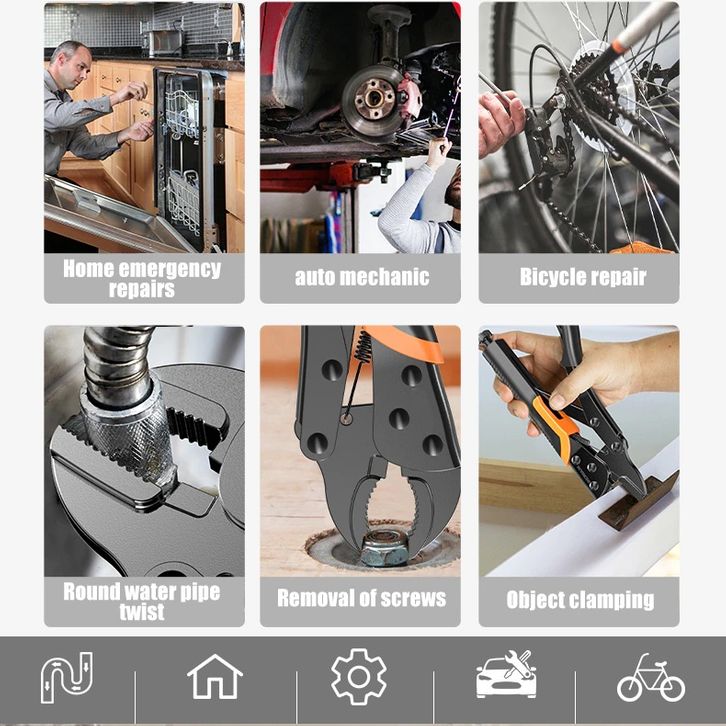 Home emergency repairs

auto mechanic

Bicycle repair

Round water pipe twist

Removal of screws

Object clamping