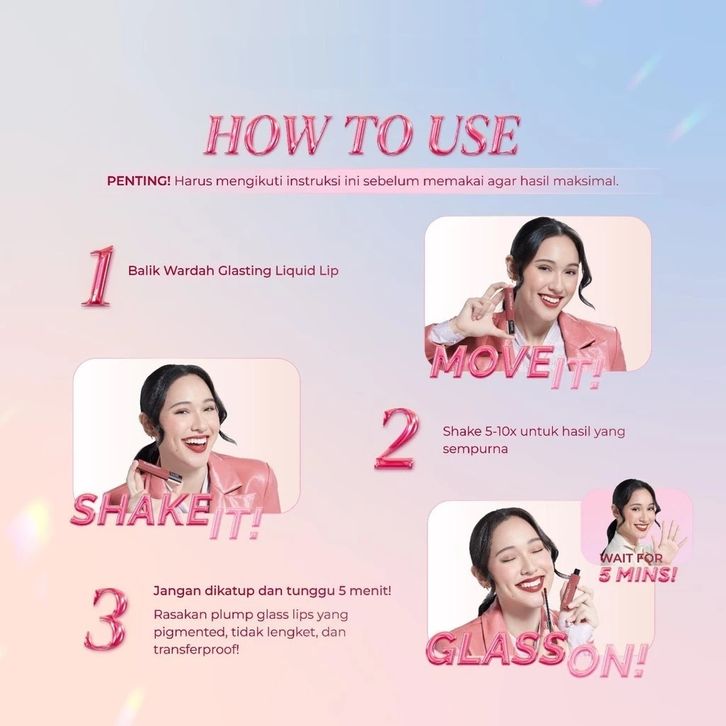 HOW TO USE

PENTING! Harus mengikuti instruksi ini sebelum memakai agar hasil maksimal.

1 Balik Wardah Glasting Liquid Lip

MOVE IT!

SHAKE IT!

2 Shake 5-10x untuk hasil yang sempurna

WAIT FOR 5 MINS!

3 Jangan dikatup dan tunggu 5 menit!

Rasakan plump glass lips yang pigmented, tidak lengket, dan transferproof!

GLASS ON!