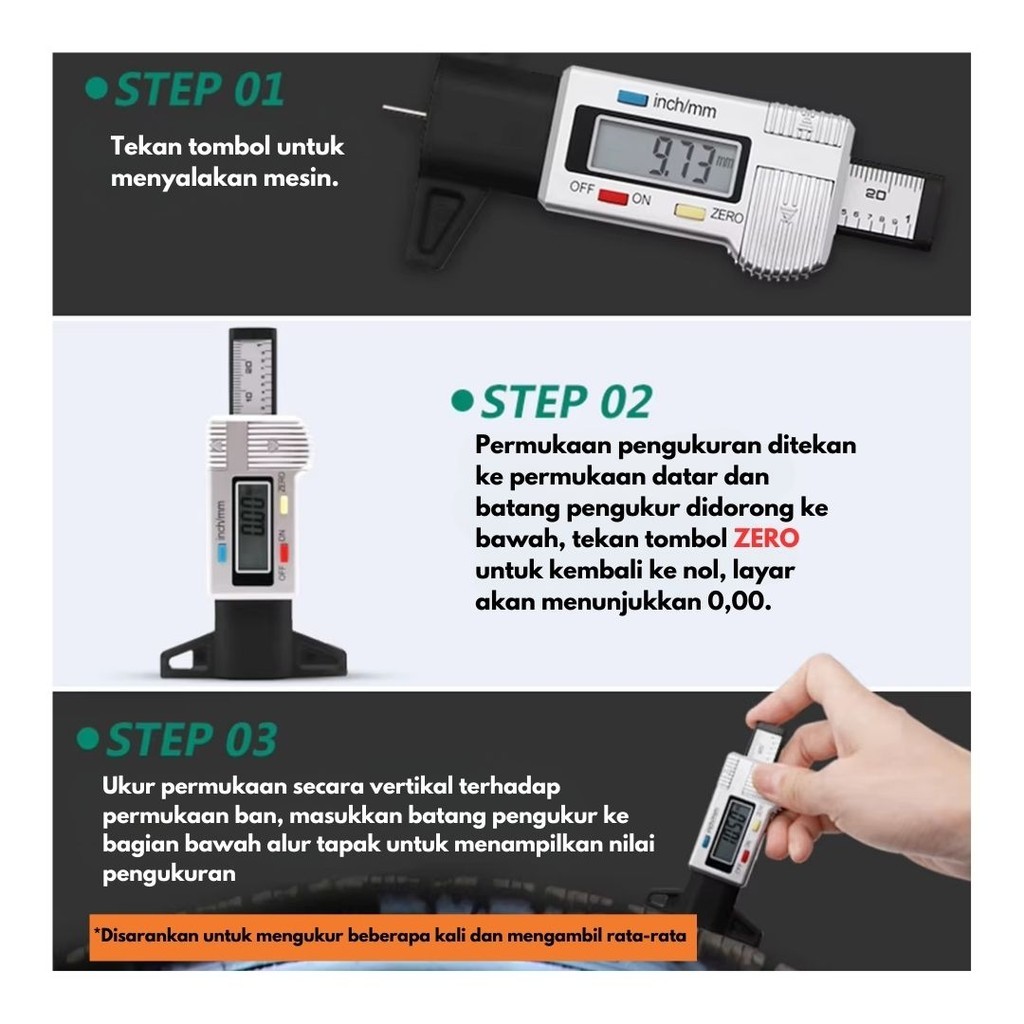 STEP 01

Tekan tombol untuk menyalakan mesin.

inch/mm

9.73 mm

OFF ON ZERO

20

STEP 02

Permukaan pengukuran ditekan ke permukaan datar dan batang pengukur didorong ke bawah, tekan tombol ZERO untuk kembali ke nol, layar akan menunjukkan 0,00.

inch/mm

0.00

OFF ON ZERO

STEP 03

Ukur permukaan secara vertikal terhadap permukaan ban, masukkan batang pengukur ke bagian bawah alur tapak untuk menampilkan nilai pengukuran

*Disarankan untuk mengukur beberapa kali dan mengambil rata-rata