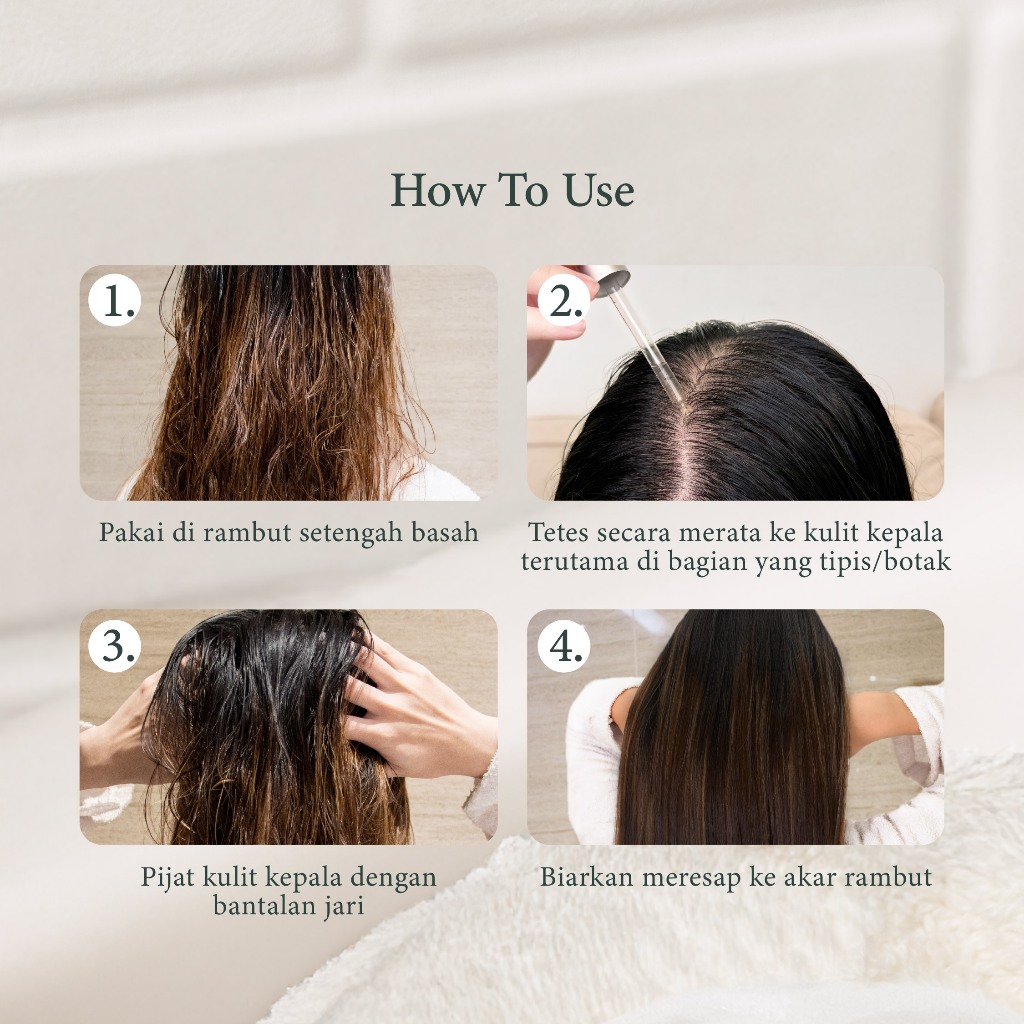 How To Use

1.

Pakai di rambut setengah basah

2.

Tetes secara merata ke kulit kepala terutama di bagian yang tipis/botak

3.

Pijat kulit kepala dengan bantalan jari

4.

Biarkan meresap ke akar rambut