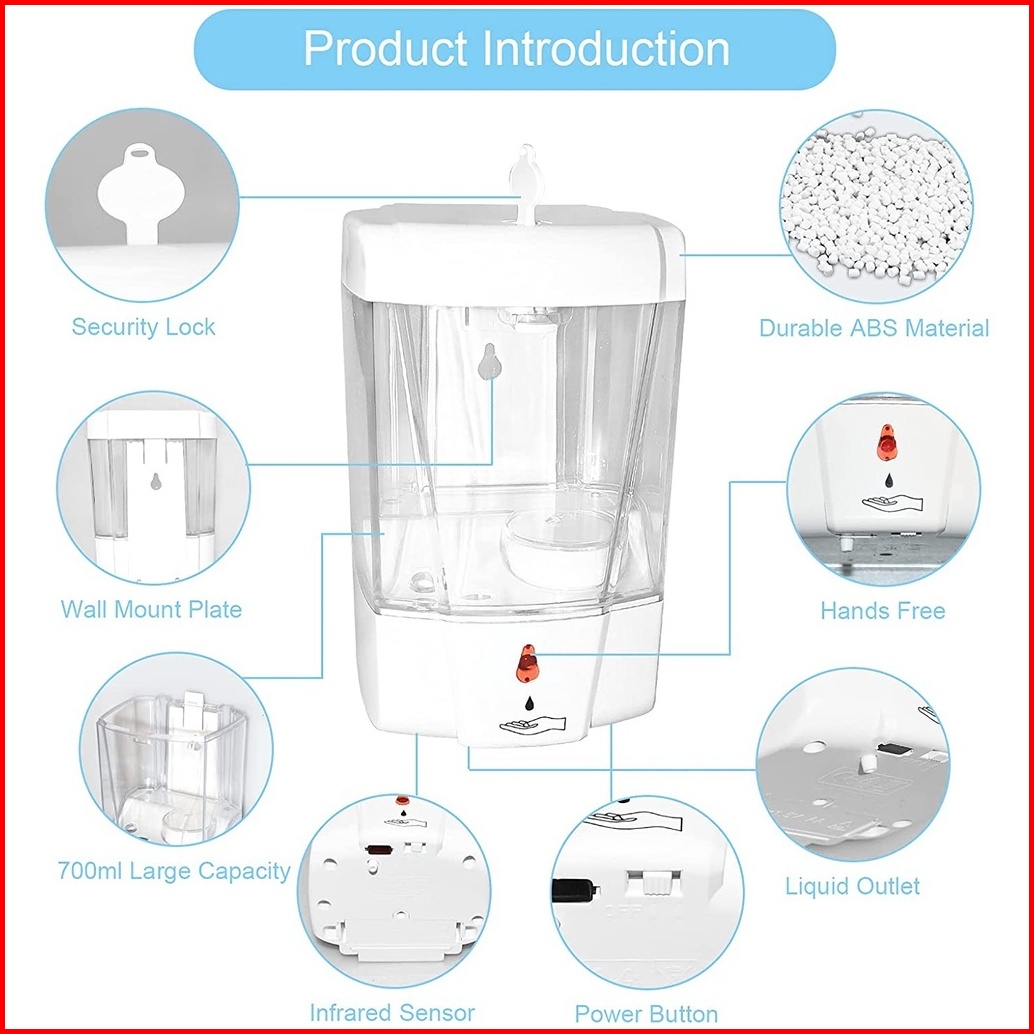 Product Introduction

Security Lock

Durable ABS Material

Wall Mount Plate

Hands Free

700ml Large Capacity

Liquid Outlet

Infrared Sensor

Power Button