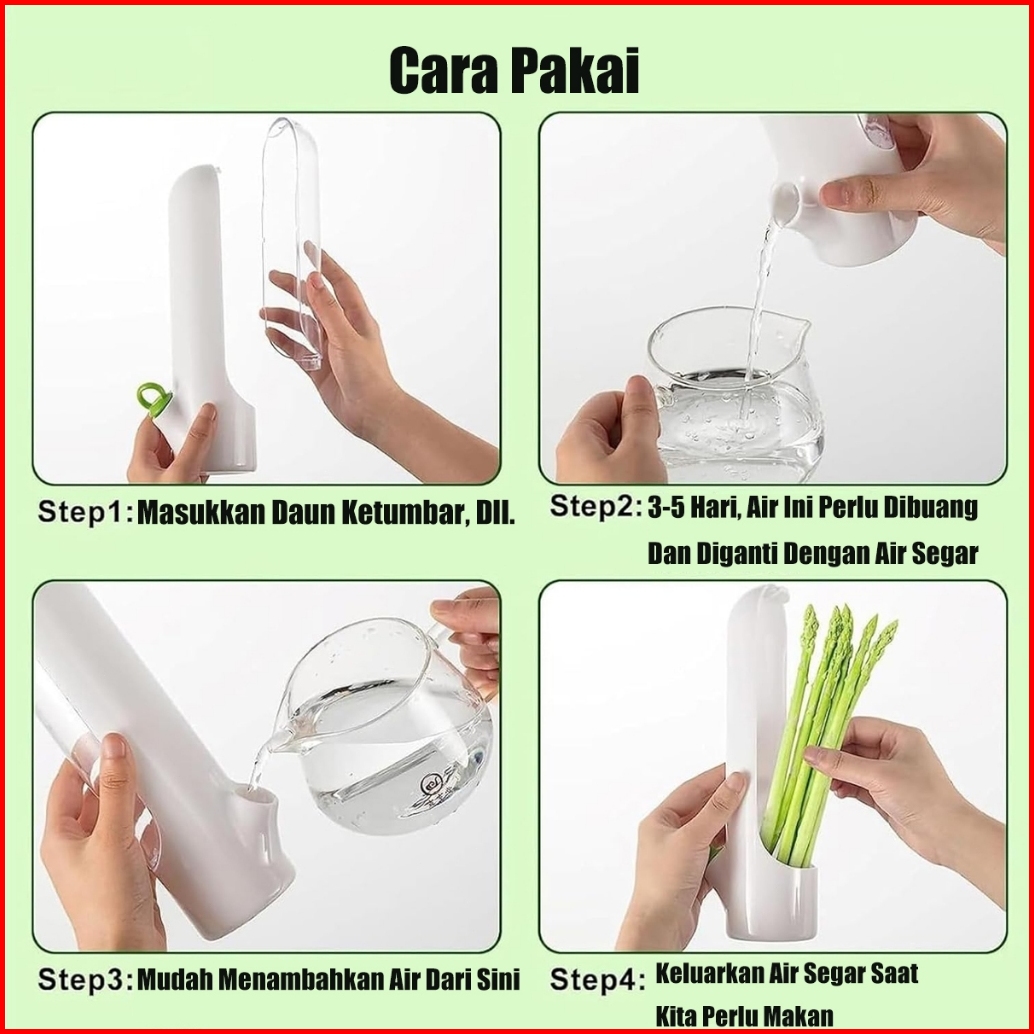 Cara Pakai

Step1: Masukkan Daun Ketumbar, Dll.

Step2: 3-5 Hari, Air Ini Perlu Dibuang Dan Diganti Dengan Air Segar

Step3: Mudah Menambahkan Air Dari Sini

Step4: Keluarkan Air Segar Saat Kita Perlu Makan