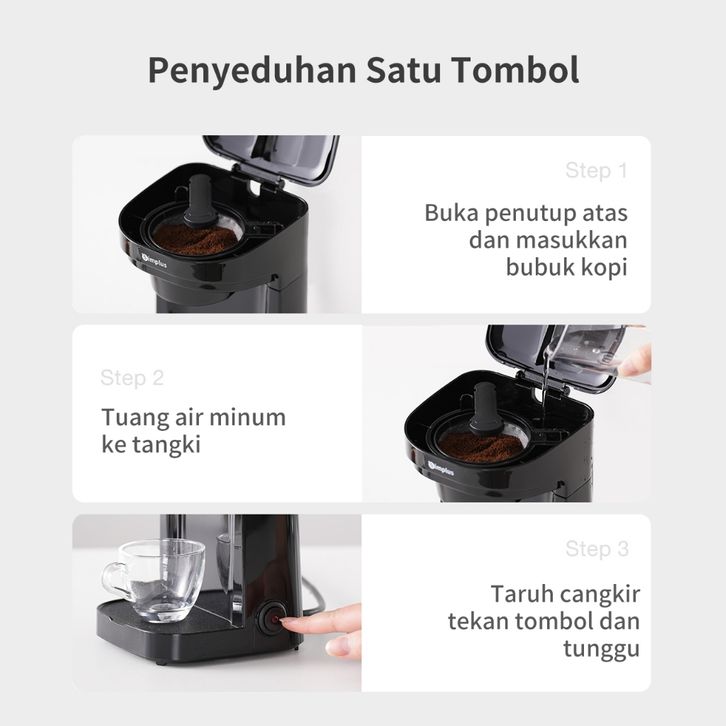 Penyeduhan Satu Tombol

Simplus

Step 1

Buka penutup atas dan masukkan bubuk kopi

Step 2

Tuang air minum ke tangki

Simplus

Step 3

Taruh cangkir tekan tombol dan tunggu