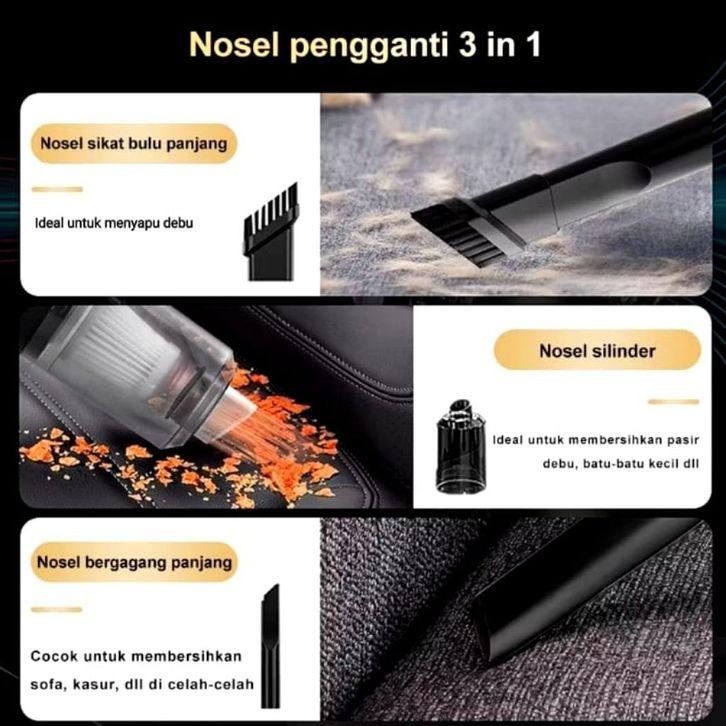 Nosel pengganti 3 in 1

Nosel sikat bulu panjang

Ideal untuk menyapu debu

Nosel silinder

Ideal untuk membersihkan pasir debu, batu-batu kecil dll

Nosel bergagang panjang

Cocok untuk membersihkan sofa, kasur, dll di celah-celah