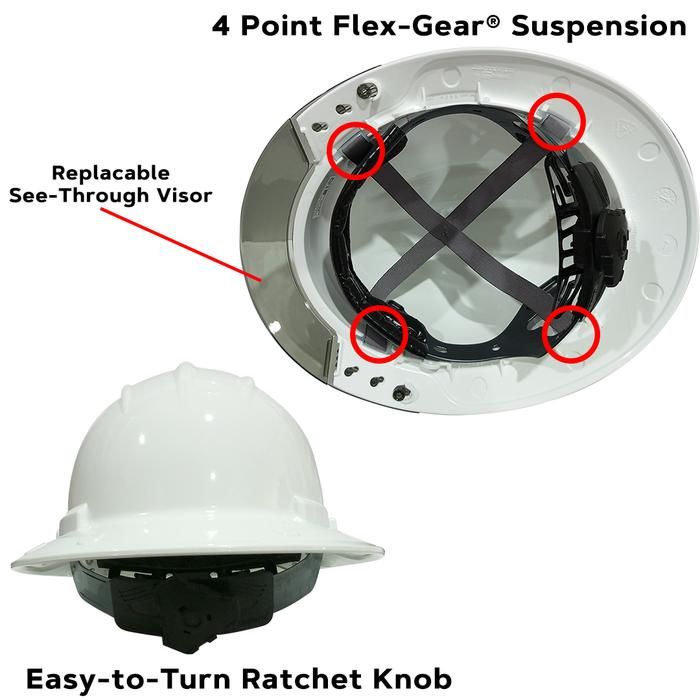 4 Point Flex-Gear® Suspension

Replacable
See-Through Visor

Easy-to-Turn Ratchet Knob