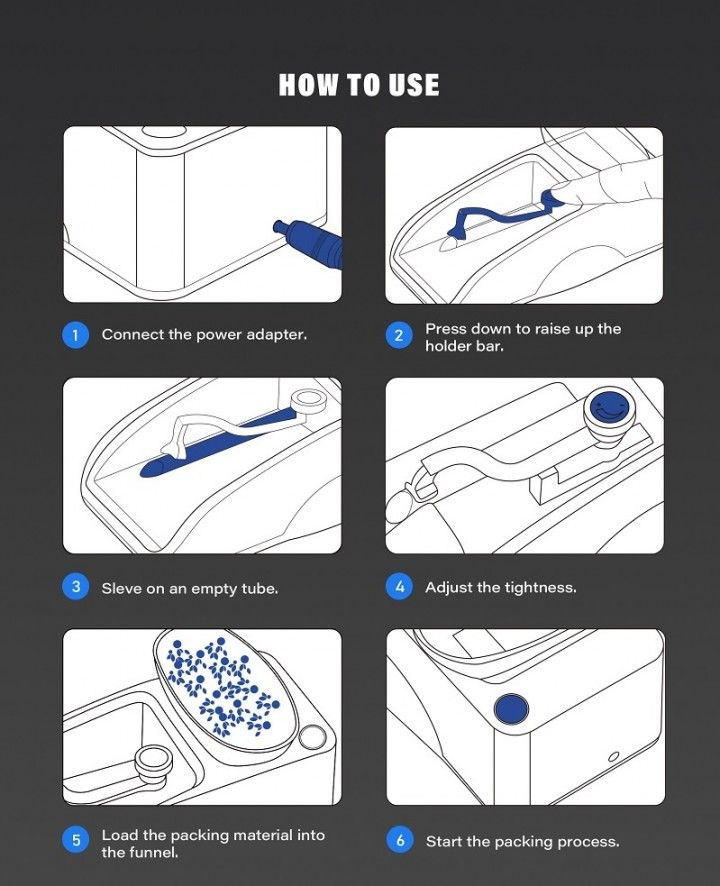 HOW TO USE

1 Connect the power adapter.

2 Press down to raise up the holder bar.

3 Sleve on an empty tube.

4 Adjust the tightness.

5 Load the packing material into the funnel.

6 Start the packing process.