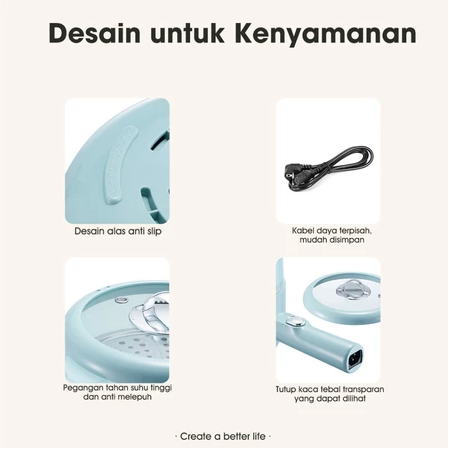 Desain untuk Kenyamanan

Desain alas anti slip

Kabel daya terpisah, mudah disimpan

Pegangan tahan suhu tinggi dan anti melepuh

Tutup kaca tebal transparan yang dapat dilihat

· Create a better life ·