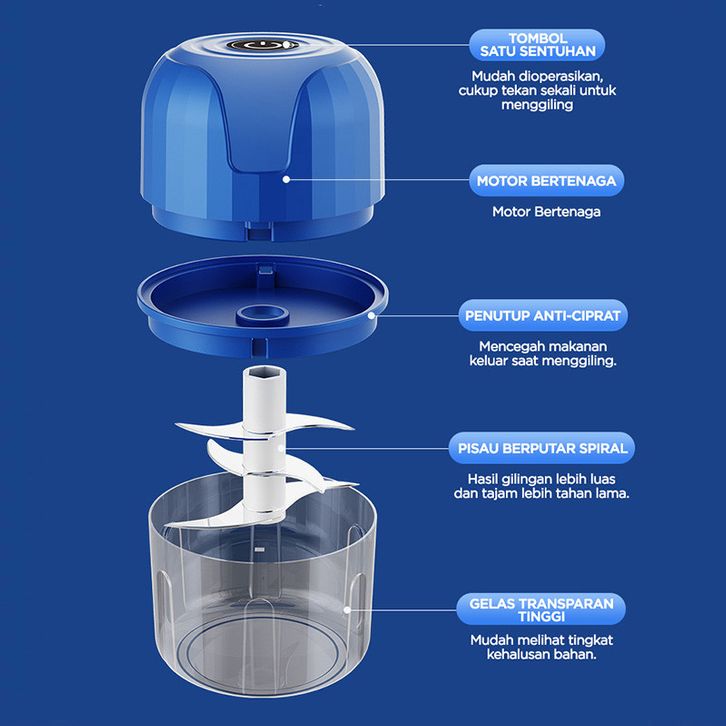 TOMBOL SATU SENTUHAN

Mudah dioperasikan, cukup tekan sekali untuk menggiling

MOTOR BERTENAGA

Motor Bertenaga

PENUTUP ANTI-CIPRAT

Mencegah makanan keluar saat menggiling.

PISAU BERPUTAR SPIRAL

Hasil gilingan lebih luas dan tajam lebih tahan lama.

GELAS TRANSPARAN TINGGI

Mudah melihat tingkat kehalusan bahan.