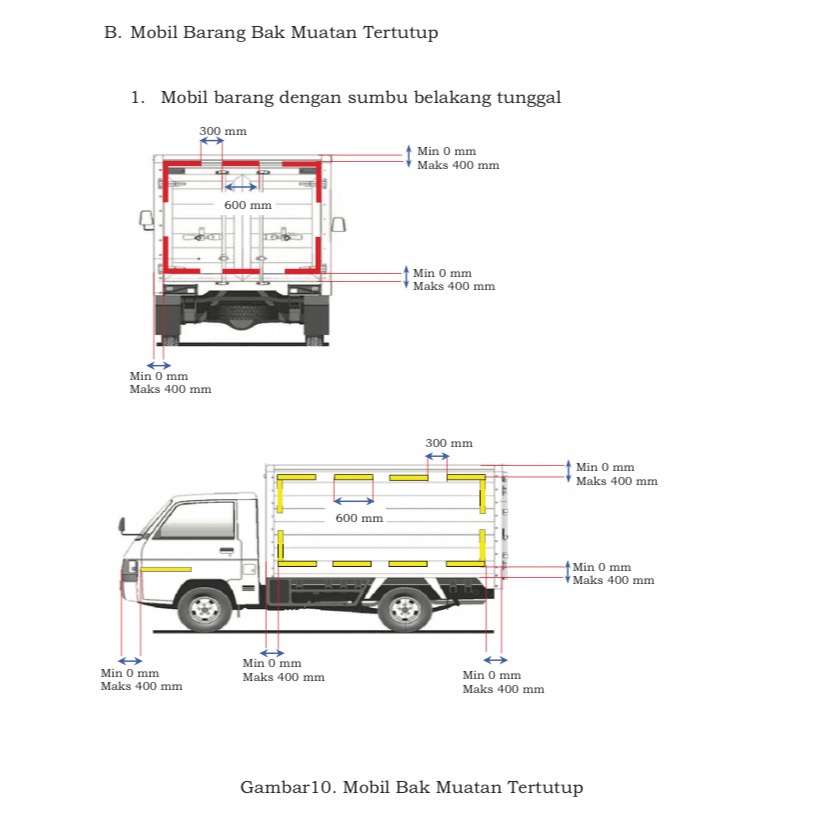 B. Mobil Barang Bak Muatan Tertutup

1. Mobil barang dengan sumbu belakang tunggal

300 mm
Min 0 mm
Maks 400 mm
600 mm
Min 0 mm
Maks 400 mm
Min 0 mm
Maks 400 mm

300 mm
Min 0 mm
Maks 400 mm
600 mm
Min 0 mm
Maks 400 mm
Min 0 mm
Maks 400 mm
Min 0 mm
Maks 400 mm
Min 0 mm
Maks 400 mm

Gambar10. Mobil Bak Muatan Tertutup