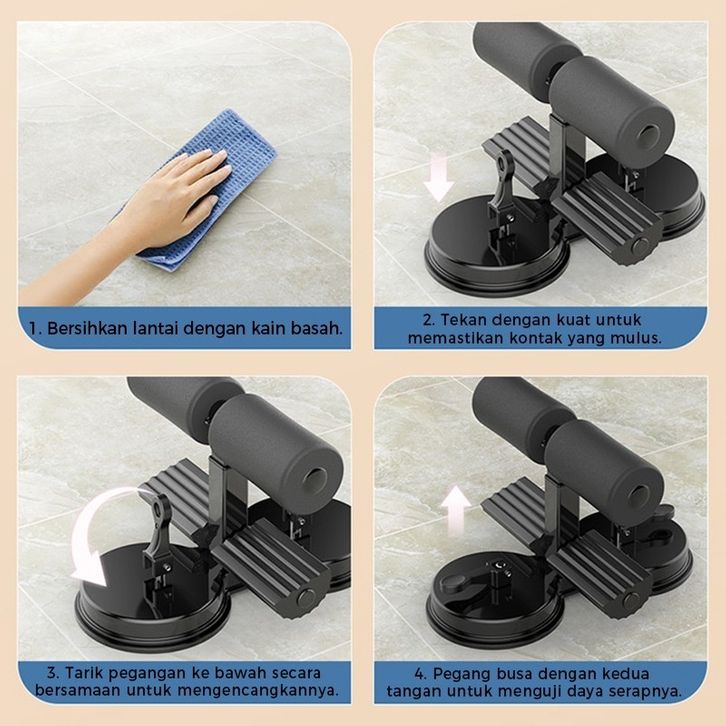 1. Bersihkan lantai dengan kain basah.

2. Tekan dengan kuat untuk memastikan kontak yang mulus.

3. Tarik pegangan ke bawah secara bersamaan untuk mengencangkannya.

4. Pegang busa dengan kedua tangan untuk menguji daya serapnya.