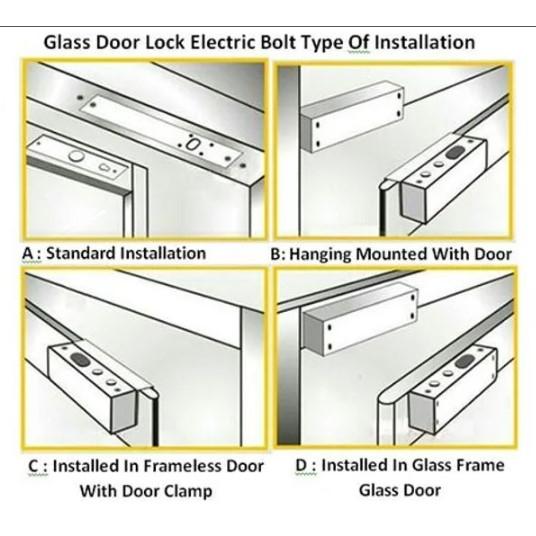 Glass Door Lock Electric Bolt Type Of Installation

A : Standard Installation

B: Hanging Mounted With Door

C : Installed In Frameless Door With Door Clamp

D : Installed In Glass Frame Glass Door