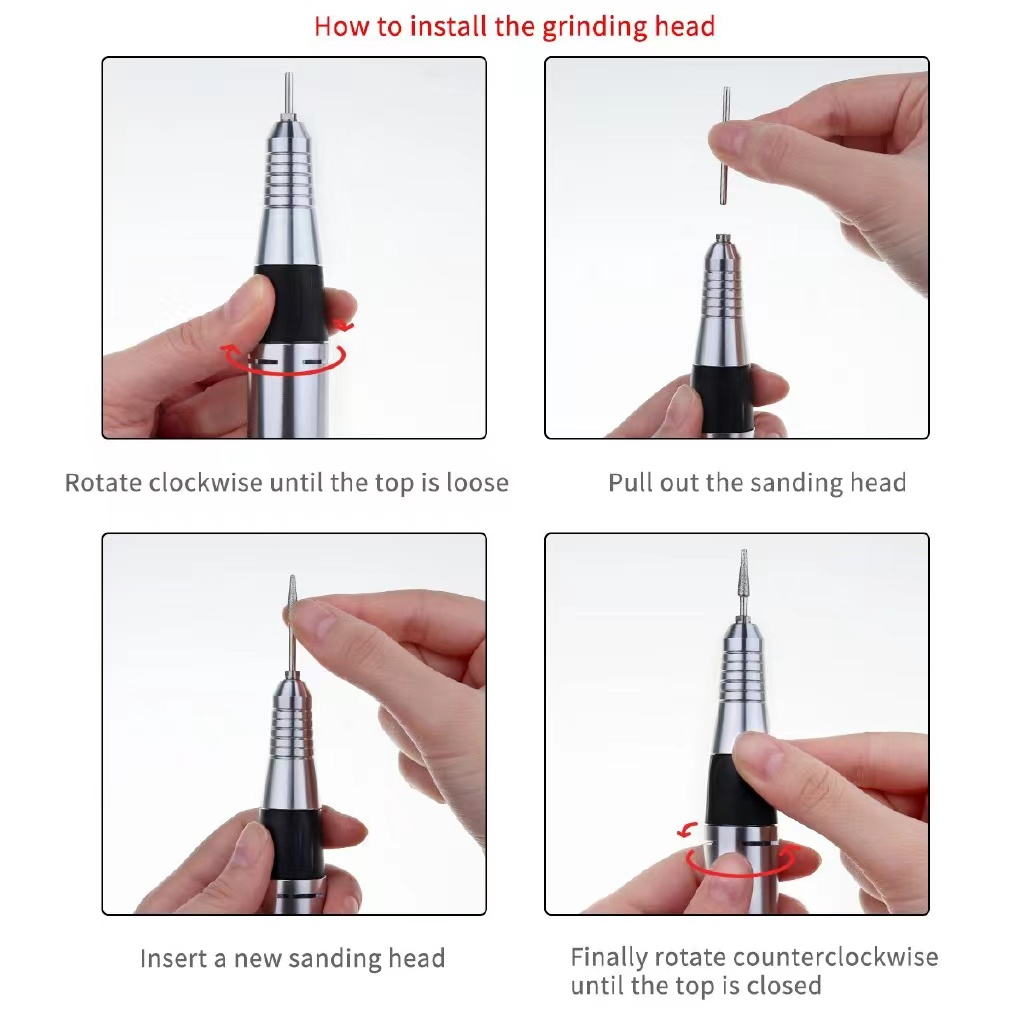 How to install the grinding head

Rotate clockwise until the top is loose

Pull out the sanding head

Insert a new sanding head

Finally rotate counterclockwise until the top is closed