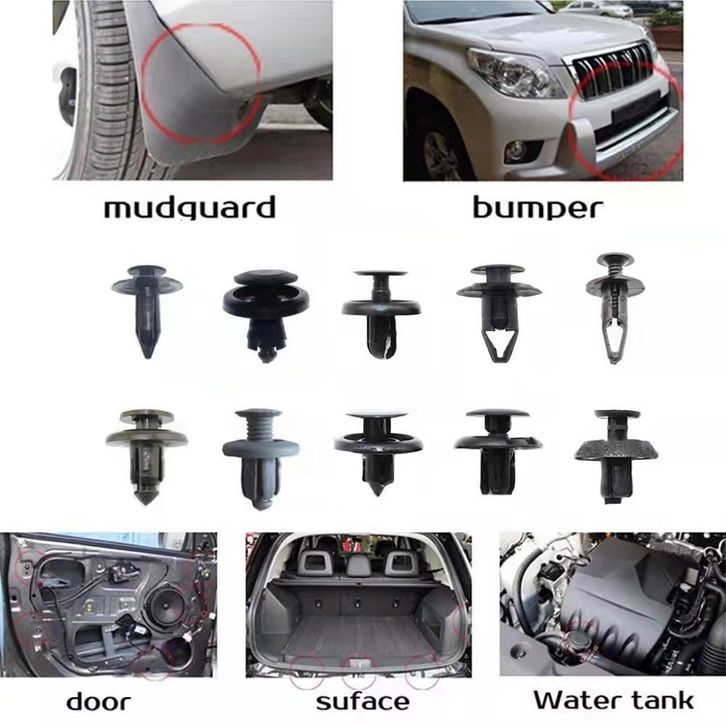 mudguard

bumper

door

suface

Water tank