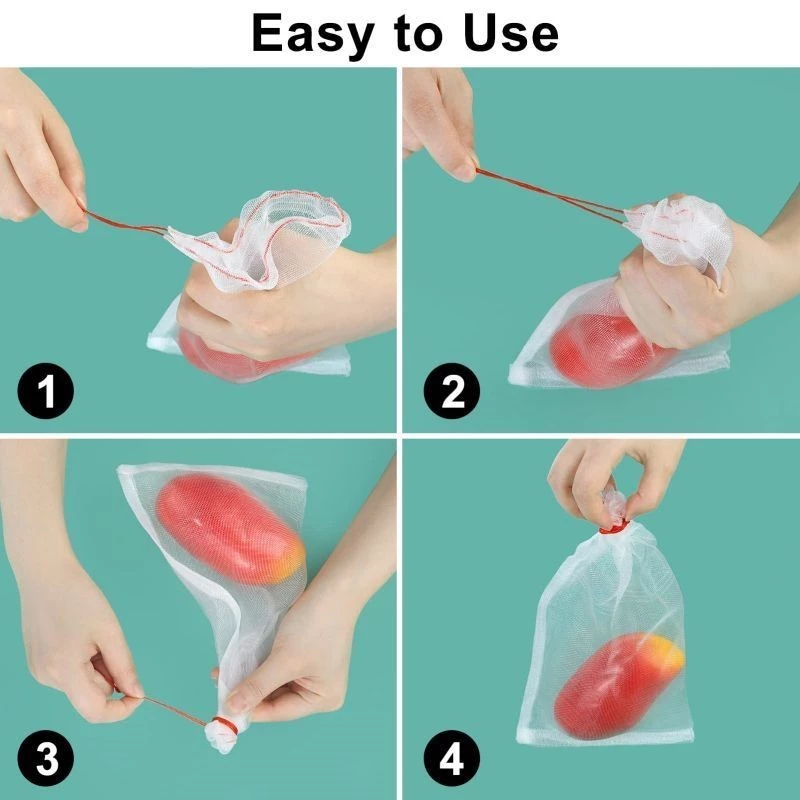 Easy to Use

1

2

3

4