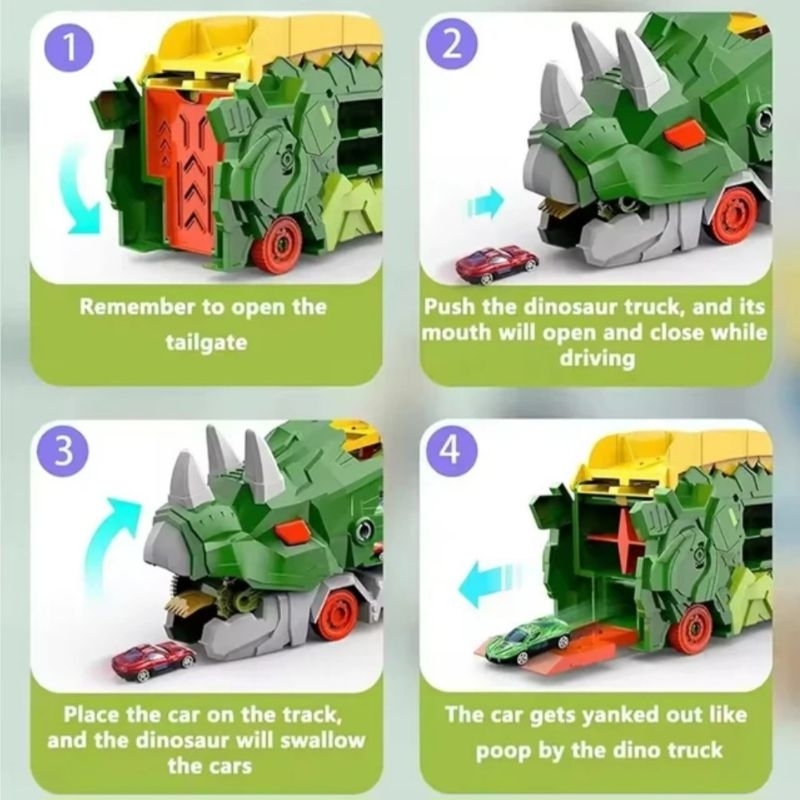 1

Remember to open the tailgate

2

Push the dinosaur truck, and its mouth will open and close while driving

3

Place the car on the track, and the dinosaur will swallow the cars

4

The car gets yanked out like poop by the dino truck