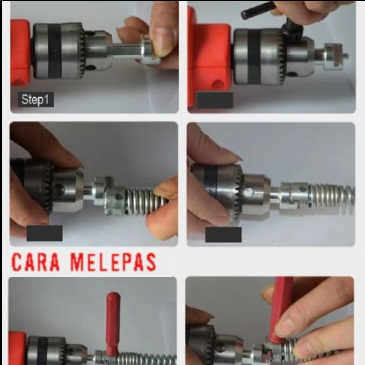 Step1

CARA MELEPAS