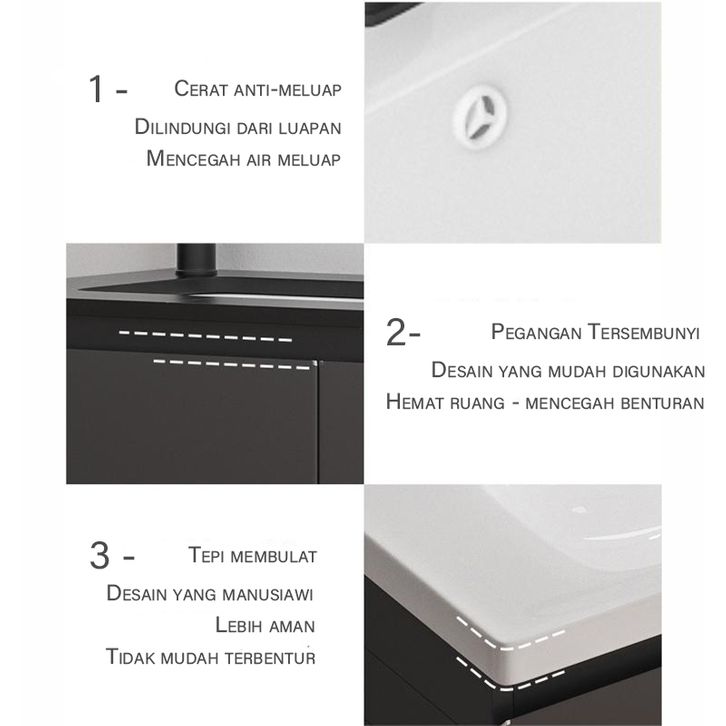 1 - Cerat anti-meluap

Dilindungi dari luapan

Mencegah air meluap

2- Pegangan Tersembunyi

Desain yang mudah digunakan

Hemat ruang - mencegah benturan

3 - Tepi membulat

Desain yang manusiawi

Lebih aman

Tidak mudah terbentur